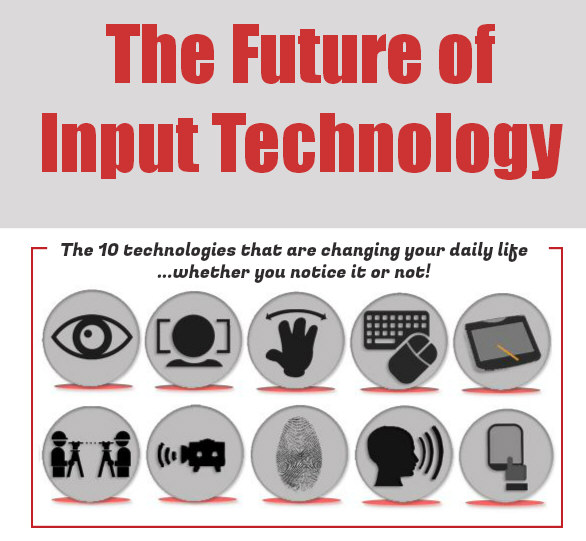 The Future of Input Technology

The 10 technologies that are changing your daily life ...whether you notice it or not!