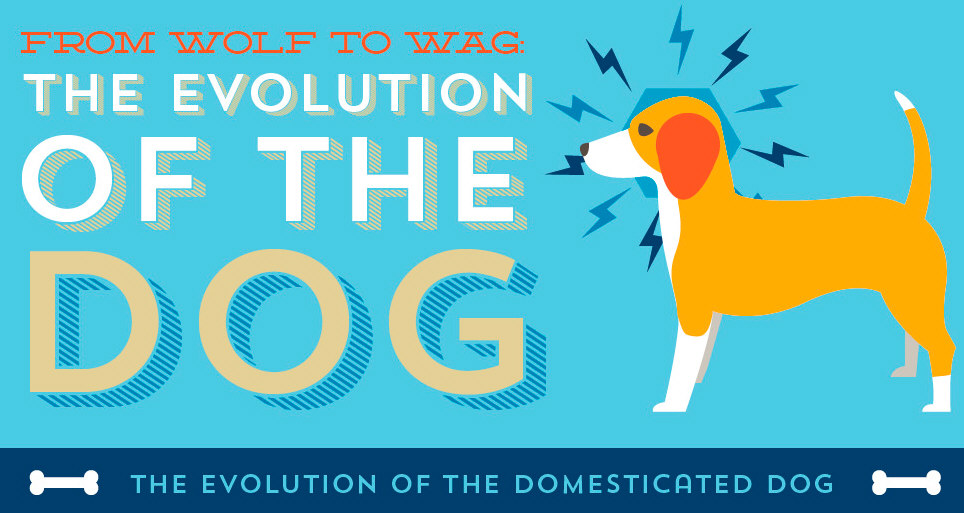 FROM WOLF TO WAG:
THE EVOLUTION OF THE DOG

THE EVOLUTION OF THE DOMESTICATED DOG