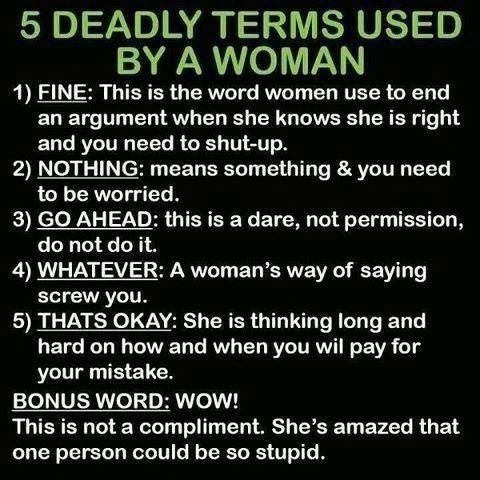 5 DEADLY TERMS USED BY A WOMAN

1) FINE: This is the word women use to end an argument when she knows she is right and you need to shut-up.

2) NOTHING: means something & you need to be worried.

3) GO AHEAD: this is a dare, not permission, do not do it.

4) WHATEVER: A woman's way of saying screw you.

5) THATS OKAY: She is thinking long and hard on how and when you wil pay for your mistake.

BONUS WORD: WOW!
This is not a compliment. She's amazed that one person could be so stupid.