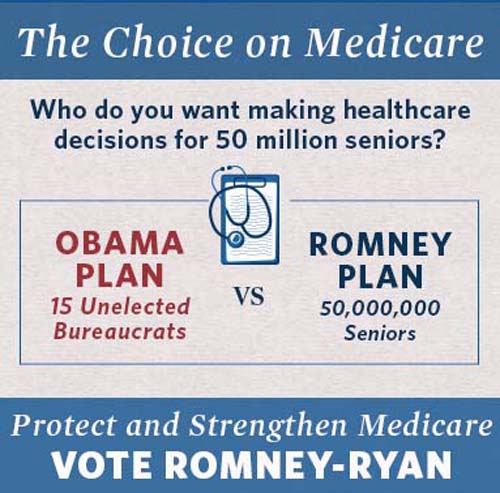 The Choice on Medicare

Who do you want making healthcare decisions for 50 million seniors?

OBAMA PLAN
15 Unelected Bureaucrats

VS

ROMNEY PLAN
50,000,000 Seniors

Protect and Strengthen Medicare
VOTE ROMNEY-RYAN