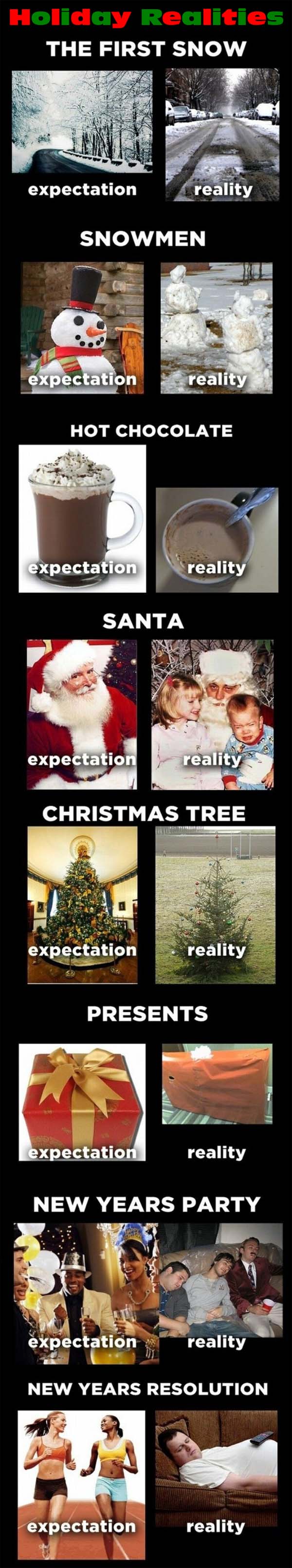 Holiday Realities

THE FIRST SNOW

expectation

reality

SNOWMEN

expectation

reality

HOT CHOCOLATE

expectation

reality

SANTA

expectation

reality

CHRISTMAS TREE

expectation

reality

PRESENTS

expectation

reality

NEW YEARS PARTY

expectation

reality

NEW YEARS RESOLUTION

expectation

reality