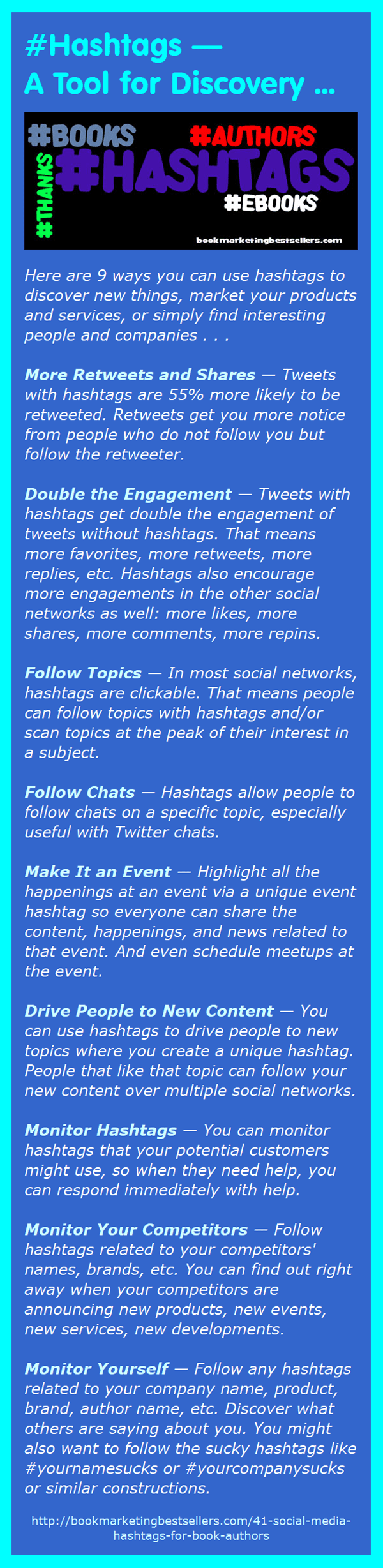 #Hashtags — A Tool for Discovery ...

#BOOKS #AUTHORS #THANKS #HASHTAGS #EBOOKS
bookmarketingbestsellers.com

Here are 9 ways you can use hashtags to discover new things, market your products and services, or simply find interesting people and companies . . .

More Retweets and Shares — Tweets with hashtags are 55% more likely to be retweeted. Retweets get you more notice from people who do not follow you but follow the retweeter.

Double the Engagement — Tweets with hashtags get double the engagement of tweets without hashtags. That means more favorites, more retweets, more replies, etc. Hashtags also encourage more engagements in the other social networks as well: more likes, more shares, more comments, more repins.

Follow Topics — In most social networks, hashtags are clickable. That means people can follow topics with hashtags and/or scan topics at the peak of their interest in a subject.

Follow Chats — Hashtags allow people to follow chats on a specific topic, especially useful with Twitter chats.

Make It an Event — Highlight all the happenings at an event via a unique event hashtag so everyone can share the content, happenings, and news related to that event. And even schedule meetups at the event.

Drive People to New Content — You can use hashtags to drive people to new topics where you create a unique hashtag. People that like that topic can follow your new content over multiple social networks.

Monitor Hashtags — You can monitor hashtags that your potential customers might use, so when they need help, you can respond immediately with help.

Monitor Your Competitors — Follow hashtags related to your competitors' names, brands, etc. You can find out right away when your competitors are announcing new products, new events, new services, new developments.

Monitor Yourself — Follow any hashtags related to your company name, product, brand, author name, etc. Discover what others are saying about you. You might also want to follow the sucky hashtags like #yournamesucks or #yourcompanysucks or similar constructions.

http://bookmarketingbestsellers.com/41-social-media-hashtags-for-book-authors