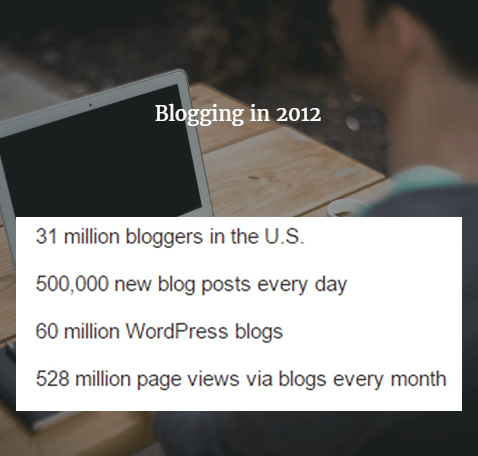 Blogging in 2012

31 million bloggers in the U.S.

500,000 new blog posts every day

60 million WordPress blogs

528 million page views via blogs every month