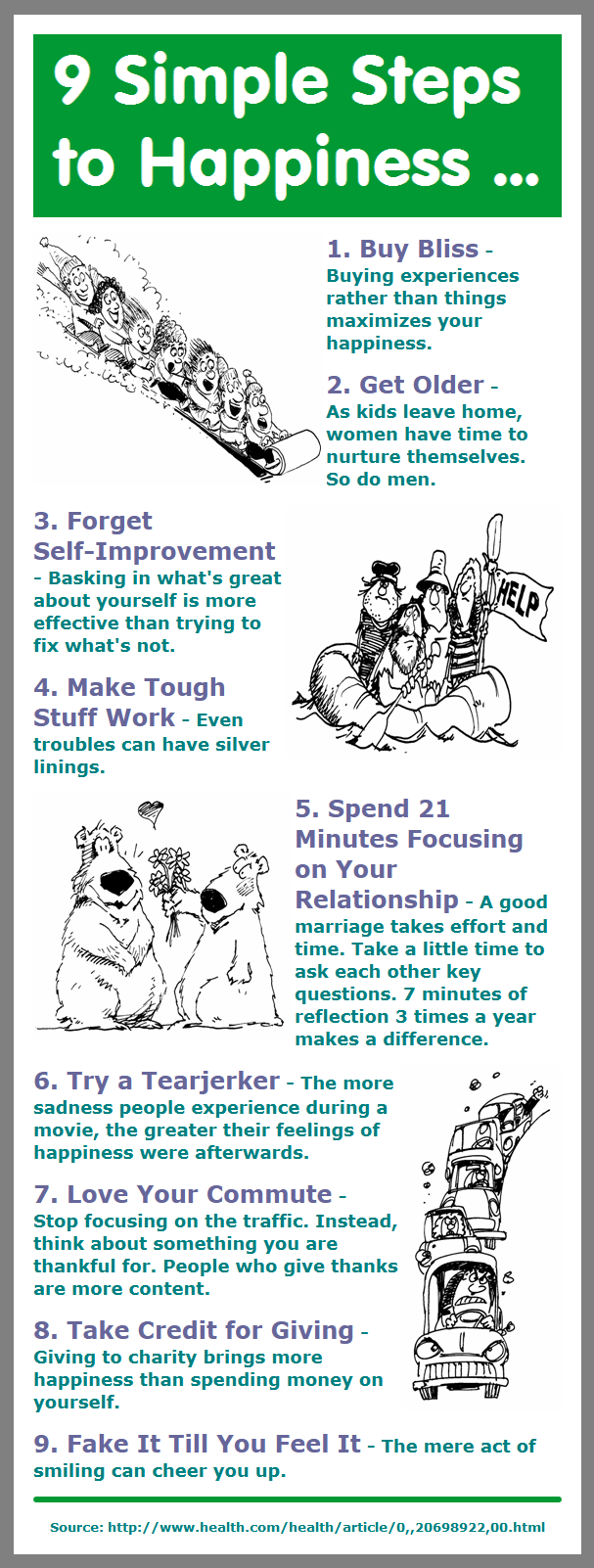 9 Simple Steps to Happiness ...

1. Buy Bliss - Buying experiences rather than things maximizes your happiness.

2. Get Older - As kids leave home, women have time to nurture themselves. So do men.

3. Forget Self-Improvement - Basking in what's great about yourself is more effective than trying to fix what's not.

HELP

4. Make Tough Stuff Work - Even troubles can have silver linings.

5. Spend 21 Minutes Focusing on Your Relationship - A good marriage takes effort and time. Take a little time to ask each other key questions. 7 minutes of reflection 3 times a year makes a difference.

6. Try a Tearjerker - The more sadness people experience during a movie, the greater their feelings of happiness were afterwards.

7. Love Your Commute - Stop focusing on the traffic. Instead, think about something you are thankful for. People who give thanks are more content.

8. Take Credit for Giving - Giving to charity brings more happiness than spending money on yourself.

9. Fake It Till You Feel It - The mere act of smiling can cheer you up.

Source: http://www.health.com/health/article/0,,20698922,00.html