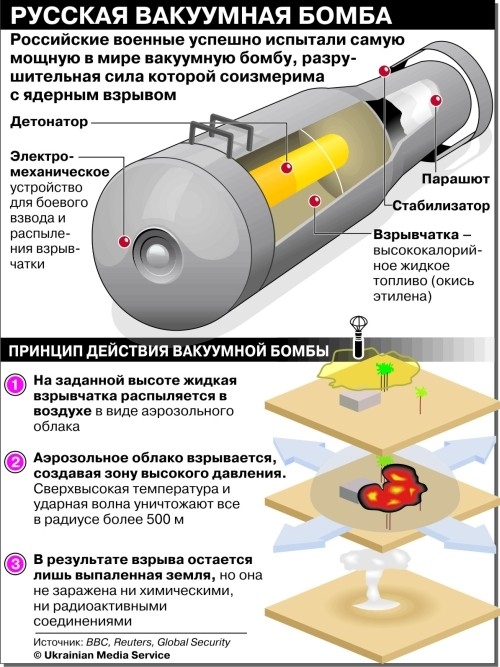 РУССКАЯ ВАКУУМНАЯ БОМБА

Российские военные успешно испытали самую мощную в мире вакуумную бомбу, разрушительная сила которой соизмерима с ядерным взрывом

Детонатор

Электромеханическое устройство для боевого взвода и распыления взрывчатки

Парашют

Стабилизатор

Взрывчатка – высококалорийное жидкое топливо (окись этилена)

ПРИНЦИП ДЕЙСТВИЯ ВАКУУМНОЙ БОМБЫ

1 На заданной высоте жидкая взрывчатка распыляется в воздухе в виде аэрозольного облака

2 Аэрозольное облако взрывается, создавая зону высокого давления. Сверхвысокая температура и ударная волна уничтожают все в радиусе более 500 м

3 В результате взрыва остается лишь выпаленная земля, но она не заражена ни химическими, ни радиоактивными соединениями

Источник: BBC, Reuters, Global Security
© Ukrainian Media Service