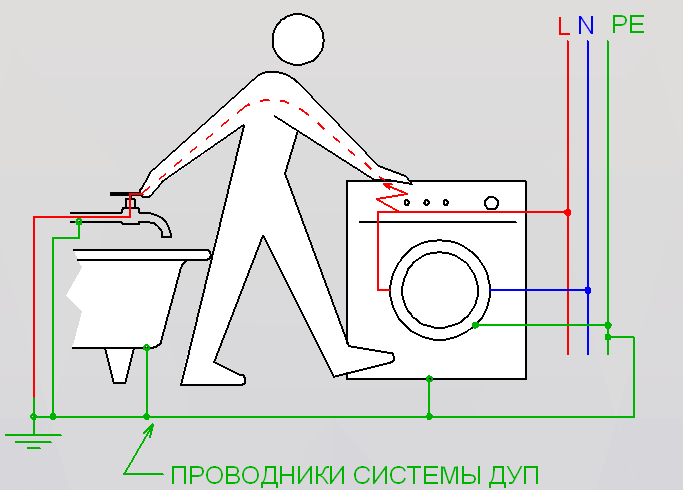 L N PE

ПРОВОДНИКИ СИСТЕМЫ ДУП