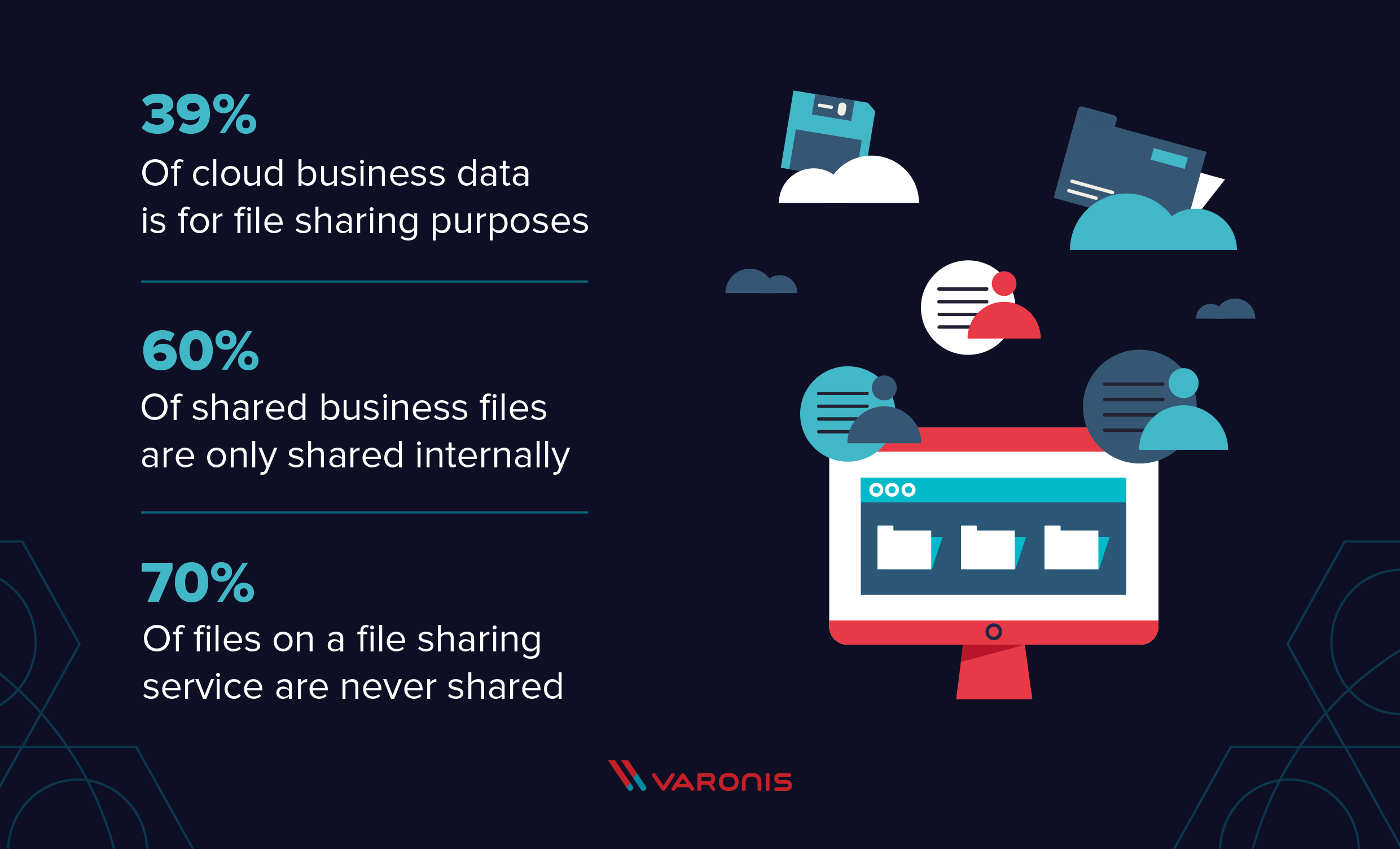 39%
Of cloud business data is for file sharing purposes

60%
Of shared business files are only shared internally

70%
Of files on a file sharing service are never shared

VARONIS