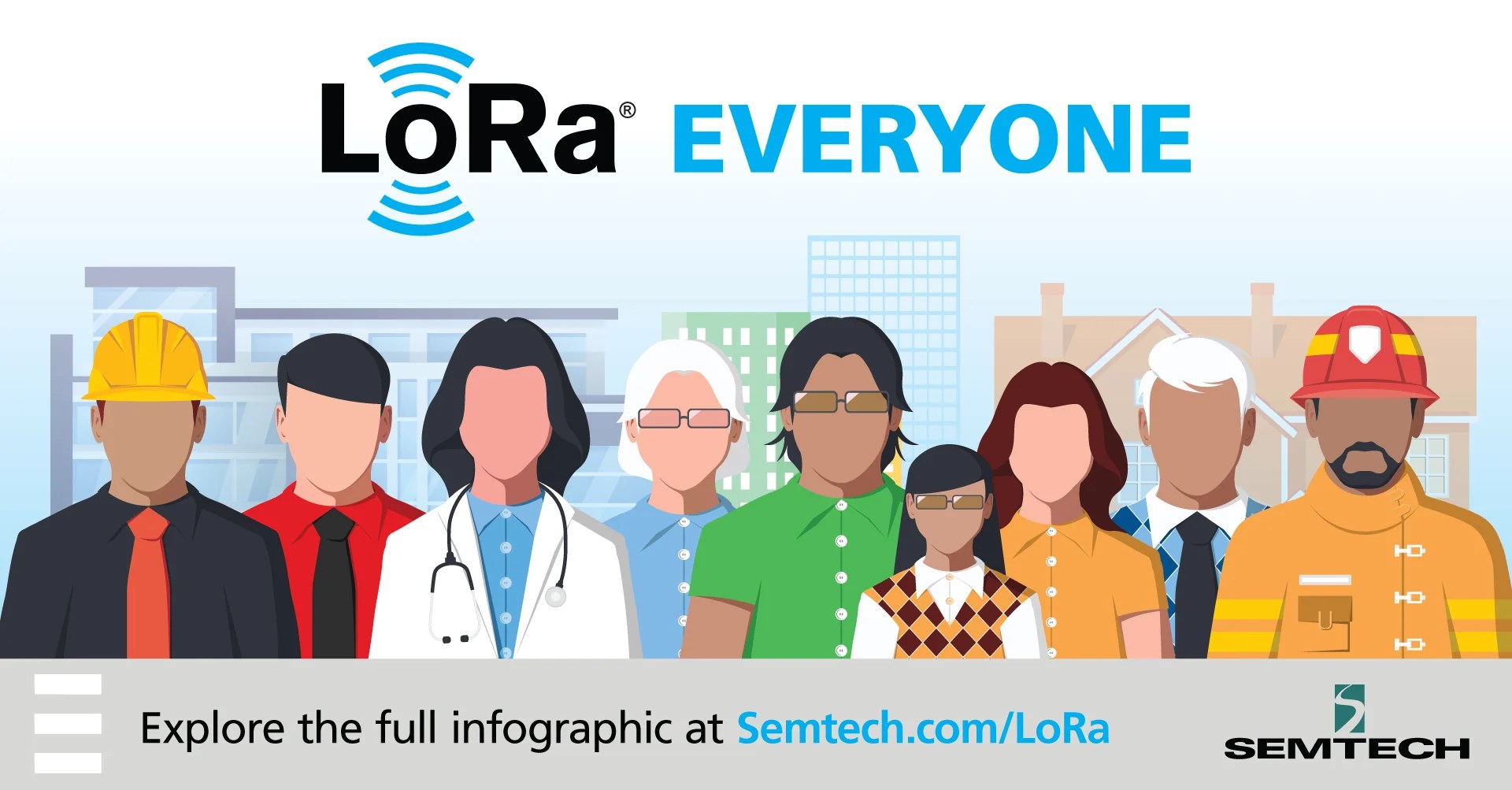 LoRa® EVERYONE

Explore the full infographic at Semtech.com/LoRa

SEMTECH