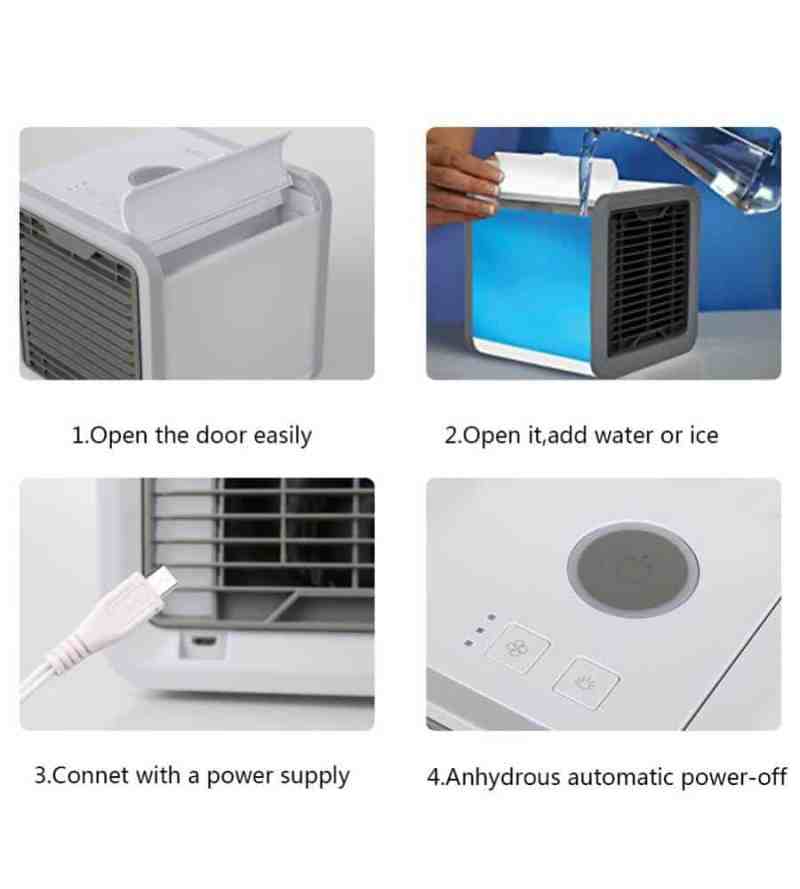 1.Open the door easily

2.Open it,add water or ice

3.Connet with a power supply

4.Anhydrous automatic power-off