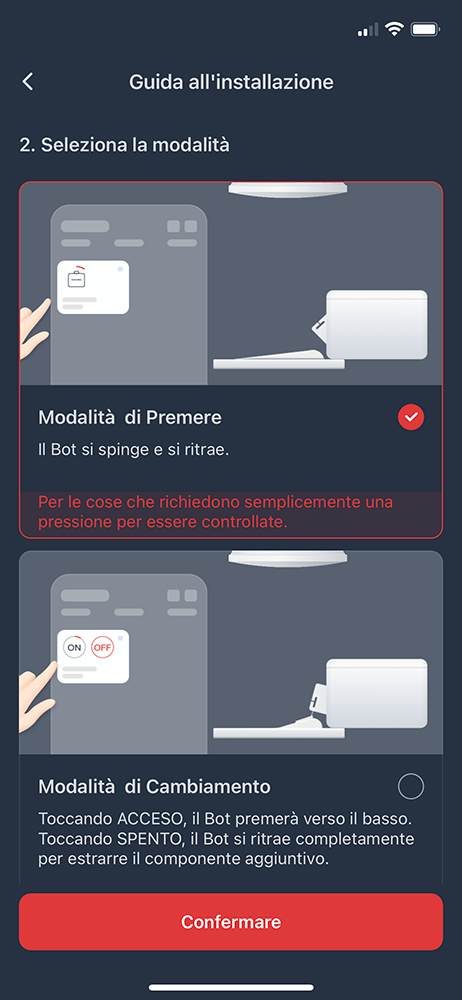 Guida all'installazione

2. Seleziona la modalità

Modalità di Premere

Il Bot si spinge e si ritrae.

Per le cose che richiedono semplicemente una pressione per essere controllate.

ON OFF

Modalità di Cambiamento

Toccando ACCESO, il Bot premerà verso il basso. Toccando SPENTO, il Bot si ritrae completamente per estrarre il componente aggiuntivo.

Confermare