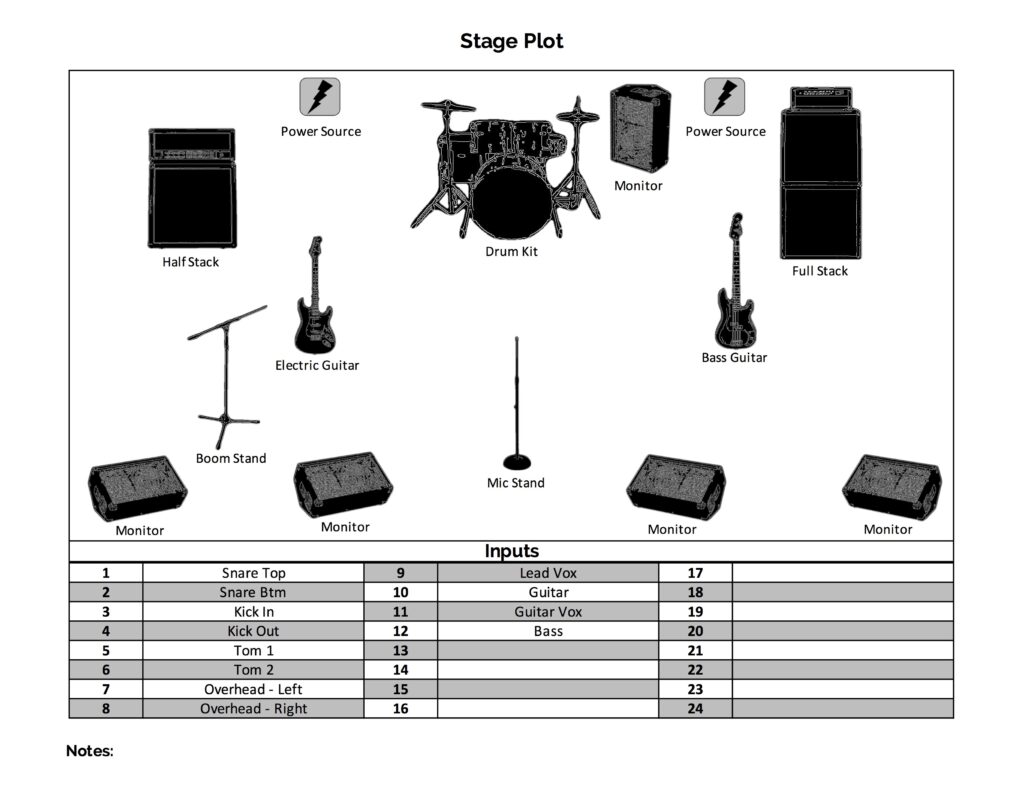 Stage Plot

Power Source
Power Source
Monitor
Half Stack
Drum Kit
Full Stack
Electric Guitar
Bass Guitar
Boom Stand
Mic Stand
Monitor
Monitor
Monitor
Monitor

Inputs

| 1 | Snare Top | 9 | Lead Vox | 17 | |
|---|---|---|---|---|---|
| 2 | Snare Btm | 10 | Guitar | 18 | |
| 3 | Kick In | 11 | Guitar Vox | 19 | |
| 4 | Kick Out | 12 | Bass | 20 | |
| 5 | Tom 1 | 13 | | 21 | |
| 6 | Tom 2 | 14 | | 22 | |
| 7 | Overhead - Left | 15 | | 23 | |
| 8 | Overhead - Right | 16 | | 24 | |

Notes: