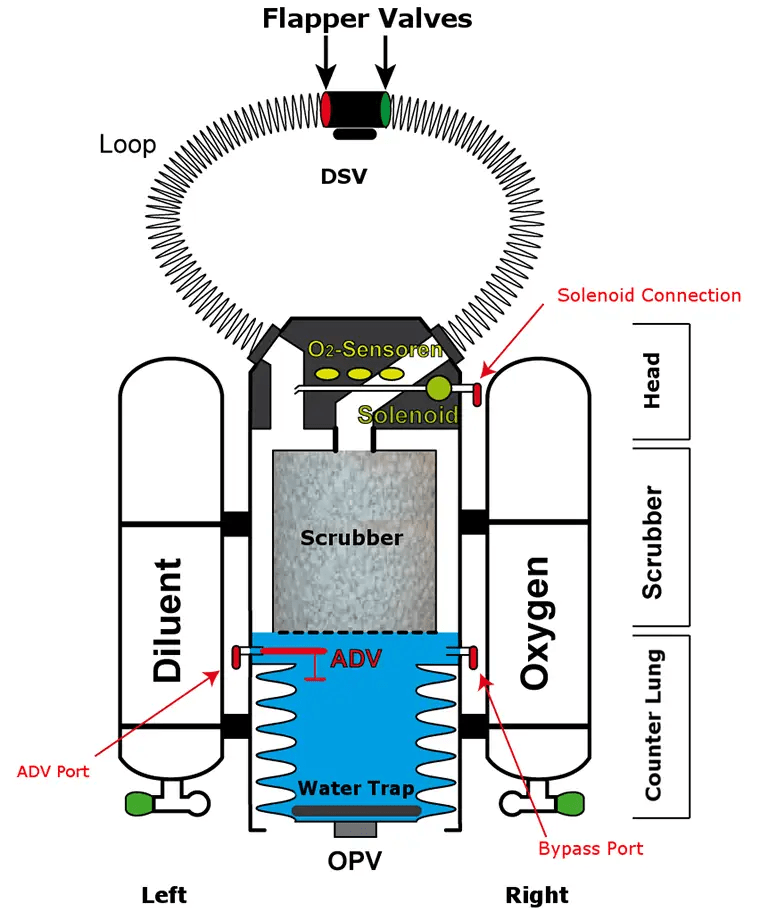 Flapper Valves

Loop

DSV

Solenoid Connection

$O_2$-Sensoren

Solenoid

Head

Scrubber

Scrubber

Diluent

Oxygen

ADV

Counter Lung

ADV Port

Water Trap

Bypass Port

OPV

Left

Right