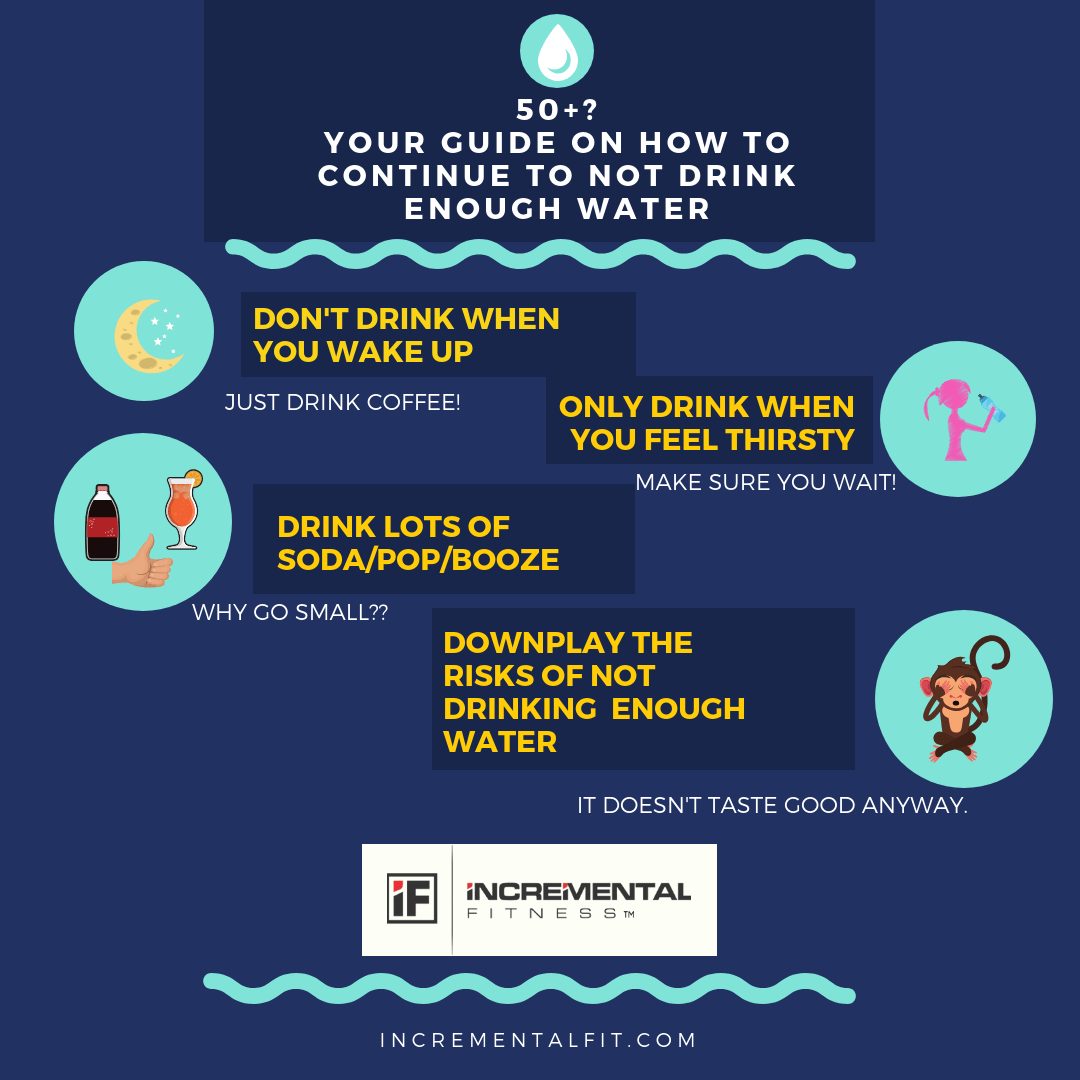 50+?
YOUR GUIDE ON HOW TO CONTINUE TO NOT DRINK ENOUGH WATER

DON'T DRINK WHEN YOU WAKE UP

JUST DRINK COFFEE!

ONLY DRINK WHEN YOU FEEL THIRSTY

MAKE SURE YOU WAIT!

DRINK LOTS OF SODA/POP/BOOZE

WHY GO SMALL??

DOWNPLAY THE RISKS OF NOT DRINKING ENOUGH WATER

IT DOESN'T TASTE GOOD ANYWAY.

iF INCREMENTAL FITNESS™

INCREMENTALFIT.COM