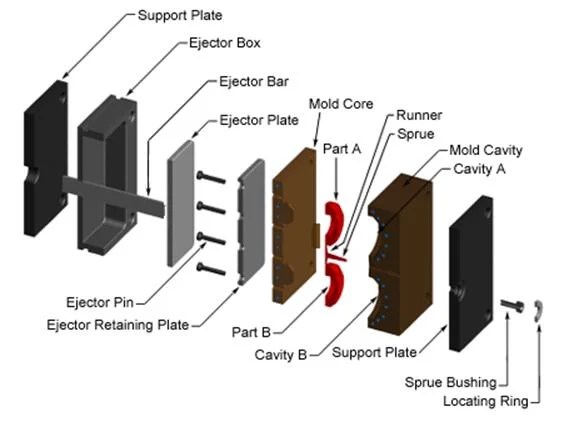 Support Plate
Ejector Box
Ejector Bar
Ejector Plate
Mold Core
Runner
Sprue
Part A
Mold Cavity
Cavity A
Ejector Pin
Ejector Retaining Plate
Part B
Cavity B
Support Plate
Sprue Bushing
Locating Ring