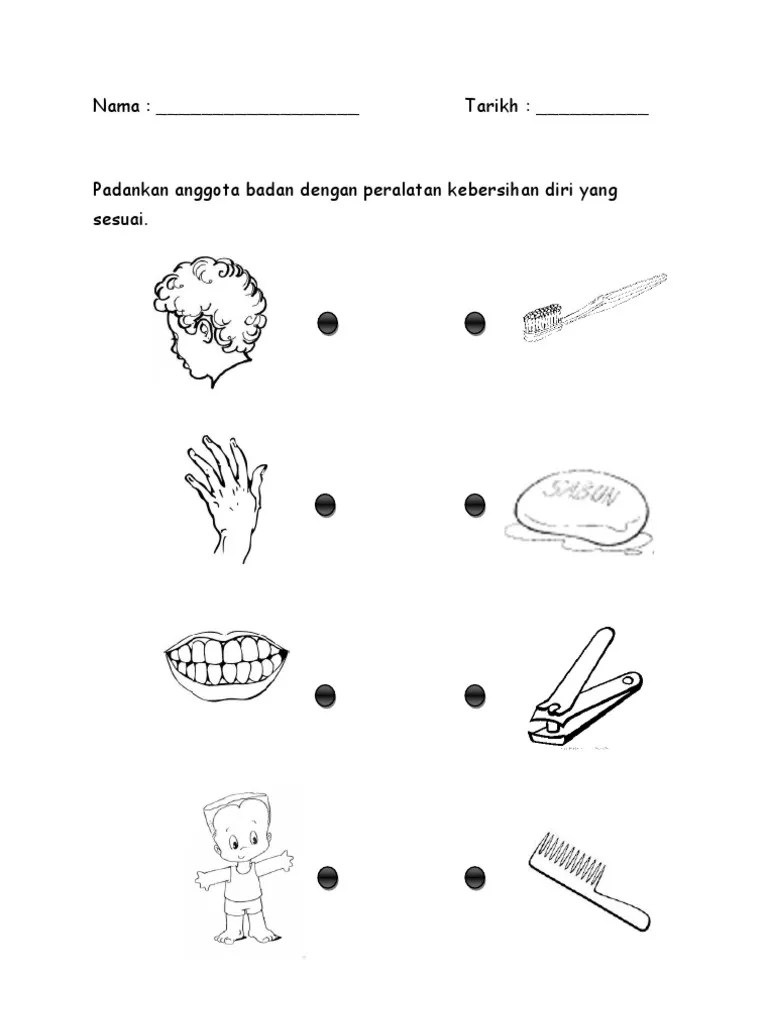 Nama : ____________________ Tarikh : ___________

Padankan anggota badan dengan peralatan kebersihan diri yang sesuai.

SABUN