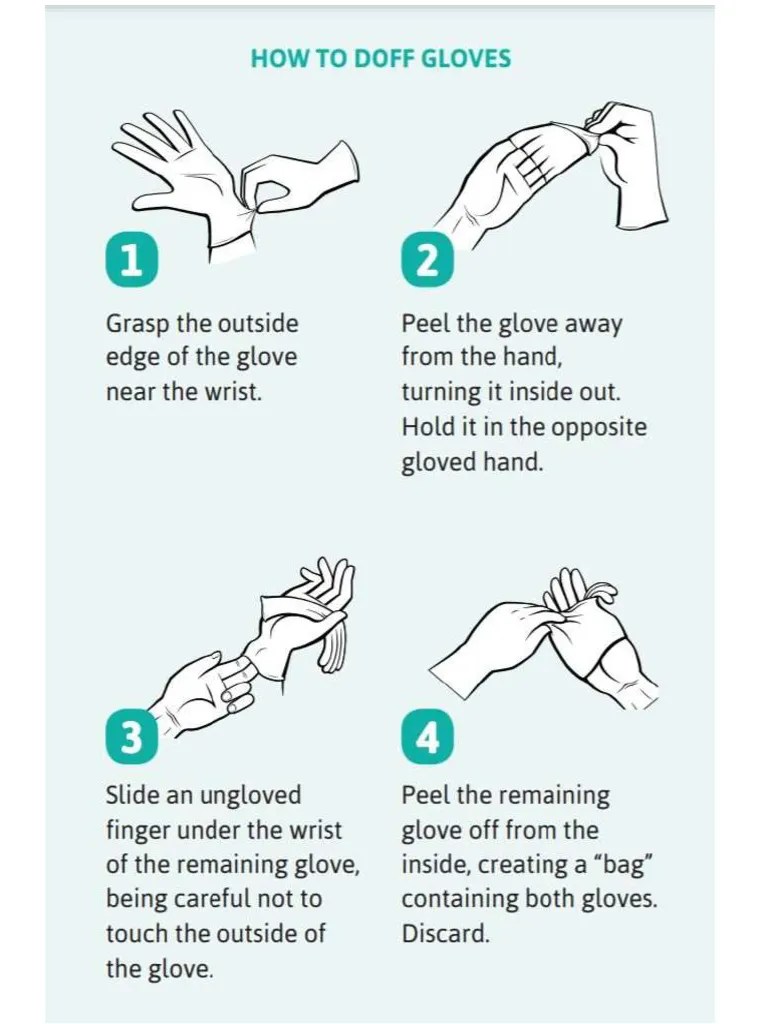 HOW TO DOFF GLOVES

1

Grasp the outside edge of the glove near the wrist.

2

Peel the glove away from the hand, turning it inside out. Hold it in the opposite gloved hand.

3

Slide an ungloved finger under the wrist of the remaining glove, being careful not to touch the outside of the glove.

4

Peel the remaining glove off from the inside, creating a “bag” containing both gloves. Discard.