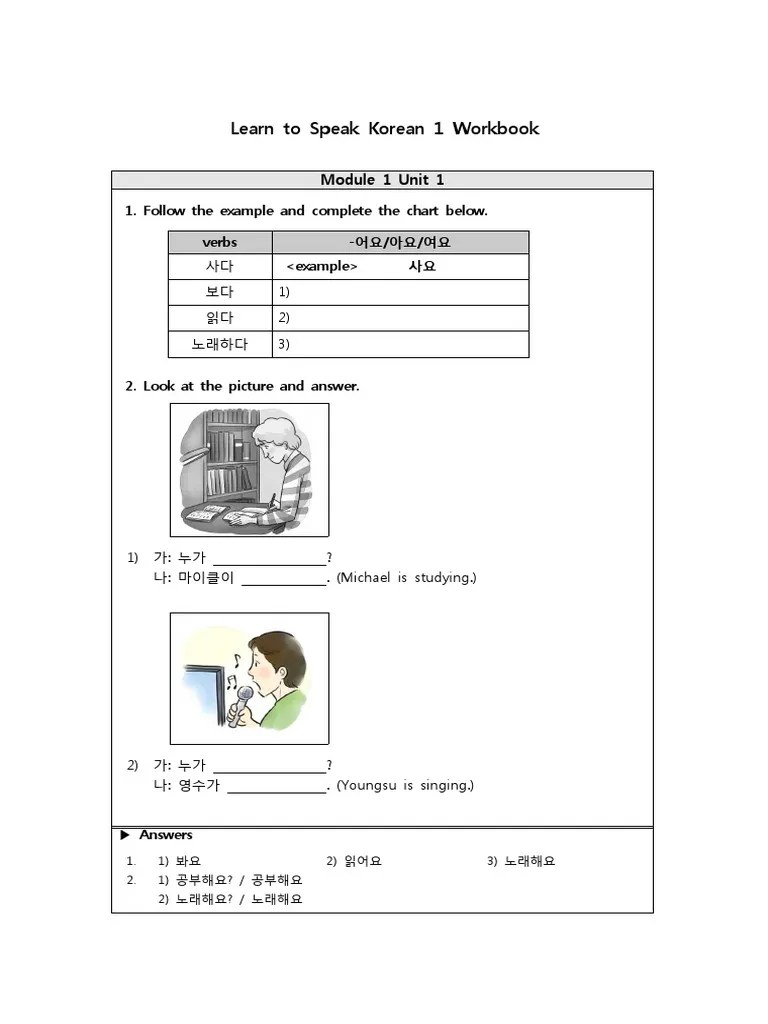 Learn to Speak Korean 1 Workbook

Module 1 Unit 1

1. Follow the example and complete the chart below.

| verbs | -어요/아요/여요 |
|---|---|
| 사다 | <example> 사요 |
| 보다 | 1) |
| 읽다 | 2) |
| 노래하다 | 3) |

2. Look at the picture and answer.

1) 가: 누가 ________________?
나: 마이클이 ____________. (Michael is studying.)

2) 가: 누가 ________________?
나: 영수가 ______________. (Youngsu is singing.)

▶ Answers

1. 1) 봐요 2) 읽어요 3) 노래해요
2. 1) 공부해요? / 공부해요
2) 노래해요? / 노래해요