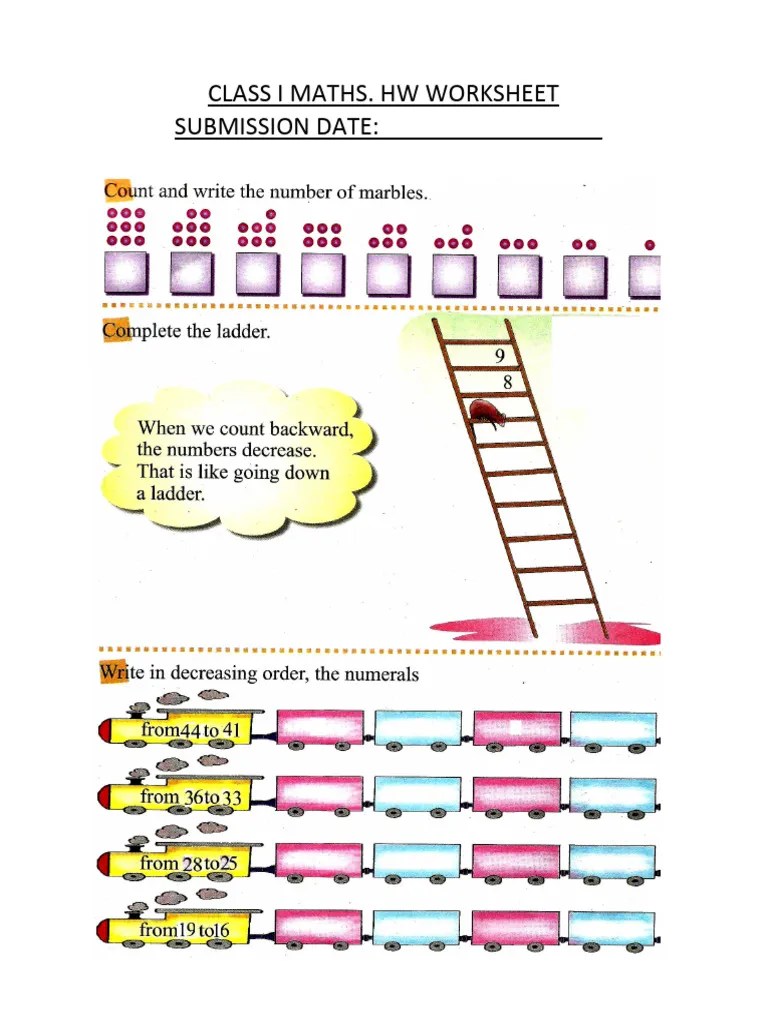 CLASS I MATHS. HW WORKSHEET
SUBMISSION DATE:

Count and write the number of marbles.

Complete the ladder.

9
8

When we count backward, the numbers decrease. That is like going down a ladder.

Write in decreasing order, the numerals

from44 to 41

from 36to 33

from 28to25

from19 to16