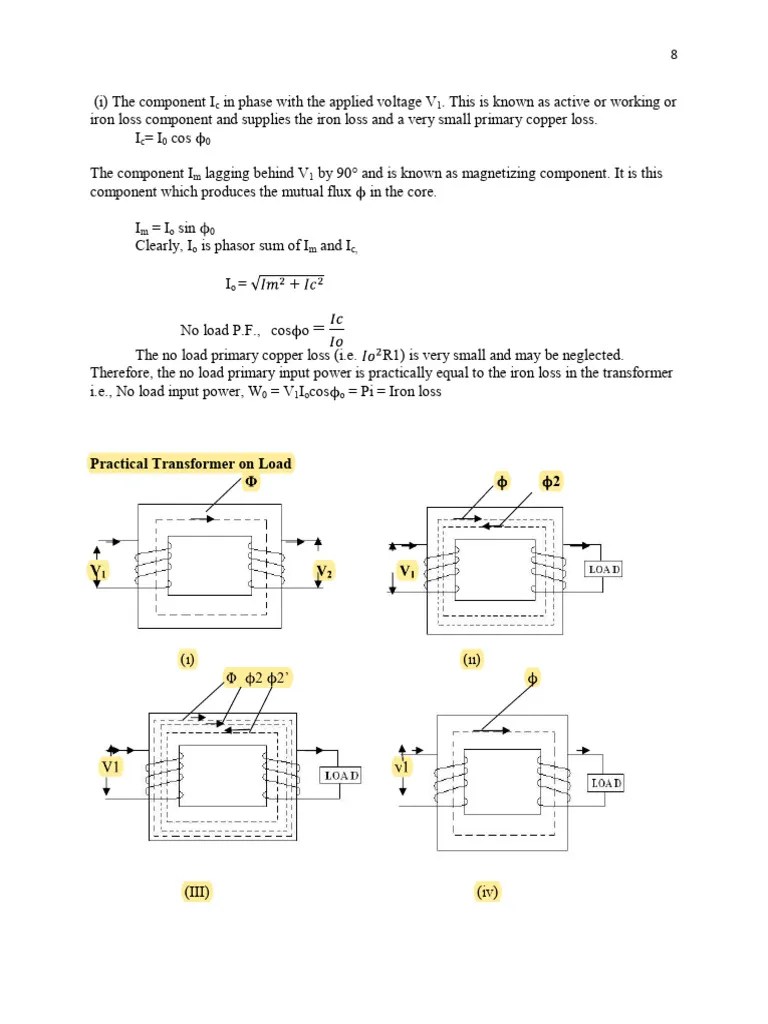 8

(i) The component $I_c$ in phase with the applied voltage $V_1$. This is known as active or working or iron loss component and supplies the iron loss and a very small primary copper loss.

$I_c = I_0 \cos \phi_0$

The component $I_m$ lagging behind $V_1$ by 90° and is known as magnetizing component. It is this component which produces the mutual flux $\phi$ in the core.

$I_m = I_o \sin \phi_0$

Clearly, $I_o$ is phasor sum of $I_m$ and $I_c$,

$I_o = \sqrt{Im^2 + Ic^2}$

No load P.F., $\cos\phi o = \frac{Ic}{Io}$

The no load primary copper loss (i.e. $Io^2$R1) is very small and may be neglected. Therefore, the no load primary input power is practically equal to the iron loss in the transformer i.e., No load input power, $W_0 = V_1 I_o \cos\phi_o$ = Pi = Iron loss

Practical Transformer on Load

Φ

$V_1$

$V_2$

(i)

ϕ ϕ2

$V_1$

LOAD

(ii)

Φ ϕ2 ϕ2'

V1

LOAD

(III)

ϕ

v1

LOAD

(iv)