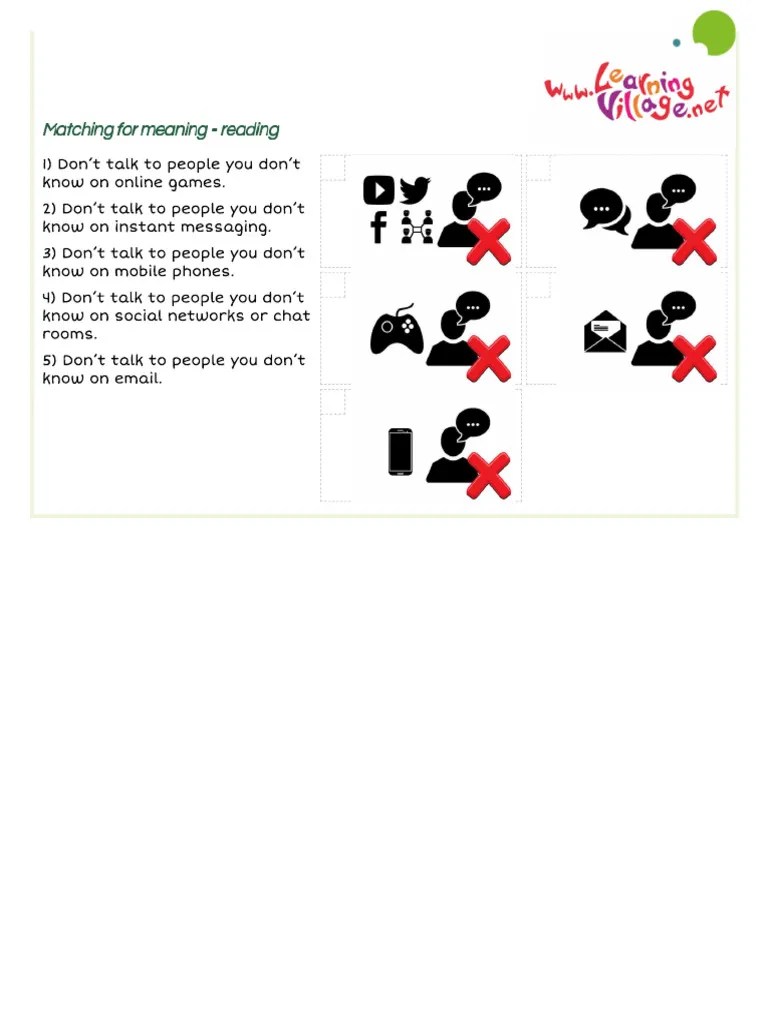 www.LearningVillage.net

Matching for meaning - reading

1) Don't talk to people you don't know on online games.

2) Don't talk to people you don't know on instant messaging.

3) Don't talk to people you don't know on mobile phones.

4) Don't talk to people you don't know on social networks or chat rooms.

5) Don't talk to people you don't know on email.