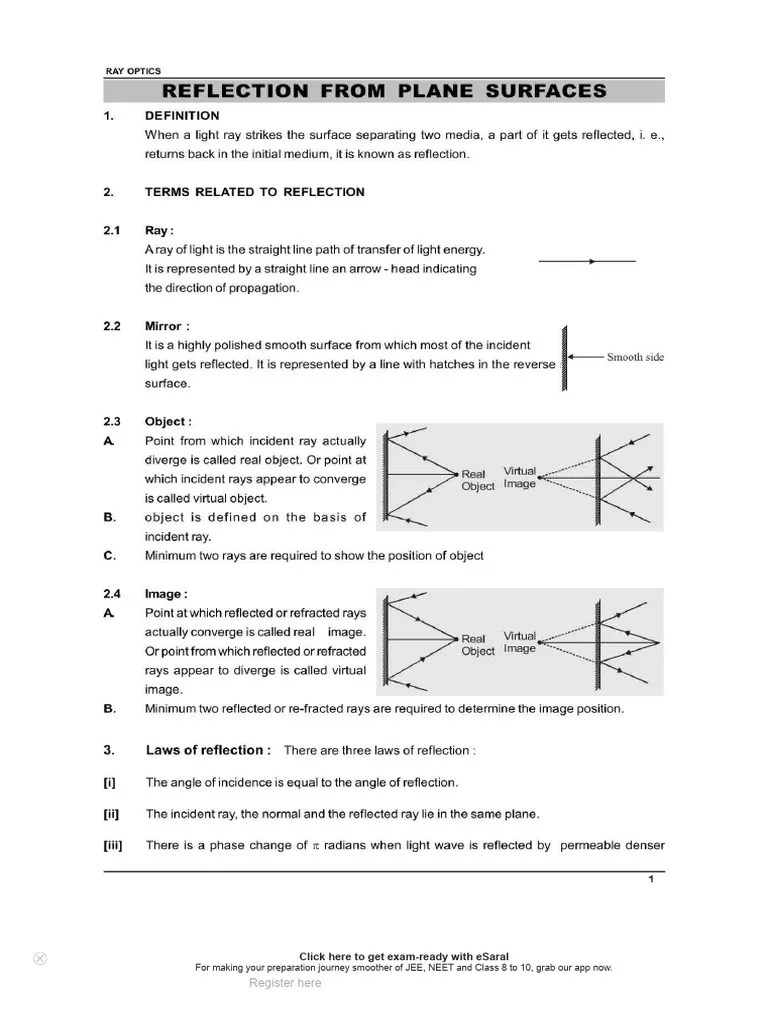 RAY OPTICS

REFLECTION FROM PLANE SURFACES

1. DEFINITION

When a light ray strikes the surface separating two media, a part of it gets reflected, i. e., returns back in the initial medium, it is known as reflection.

2. TERMS RELATED TO REFLECTION

2.1 Ray :

A ray of light is the straight line path of transfer of light energy. It is represented by a straight line an arrow - head indicating the direction of propagation.

2.2 Mirror :

It is a highly polished smooth surface from which most of the incident light gets reflected. It is represented by a line with hatches in the reverse surface.

Smooth side

2.3 Object :

A. Point from which incident ray actually diverge is called real object. Or point at which incident rays appear to converge is called virtual object.

B. object is defined on the basis of incident ray.

C. Minimum two rays are required to show the position of object

Real Object

Virtual Image

2.4 Image :

A. Point at which reflected or refracted rays actually converge is called real image. Or point from which reflected or refracted rays appear to diverge is called virtual image.

B. Minimum two reflected or re-fracted rays are required to determine the image position.

Real Object

Virtual Image

3. Laws of reflection : There are three laws of reflection :

[i] The angle of incidence is equal to the angle of reflection.

[ii] The incident ray, the normal and the reflected ray lie in the same plane.

[iii] There is a phase change of $\pi$ radians when light wave is reflected by permeable denser

1

Click here to get exam-ready with eSaral

For making your preparation journey smoother of JEE, NEET and Class 8 to 10, grab our app now.

Register here