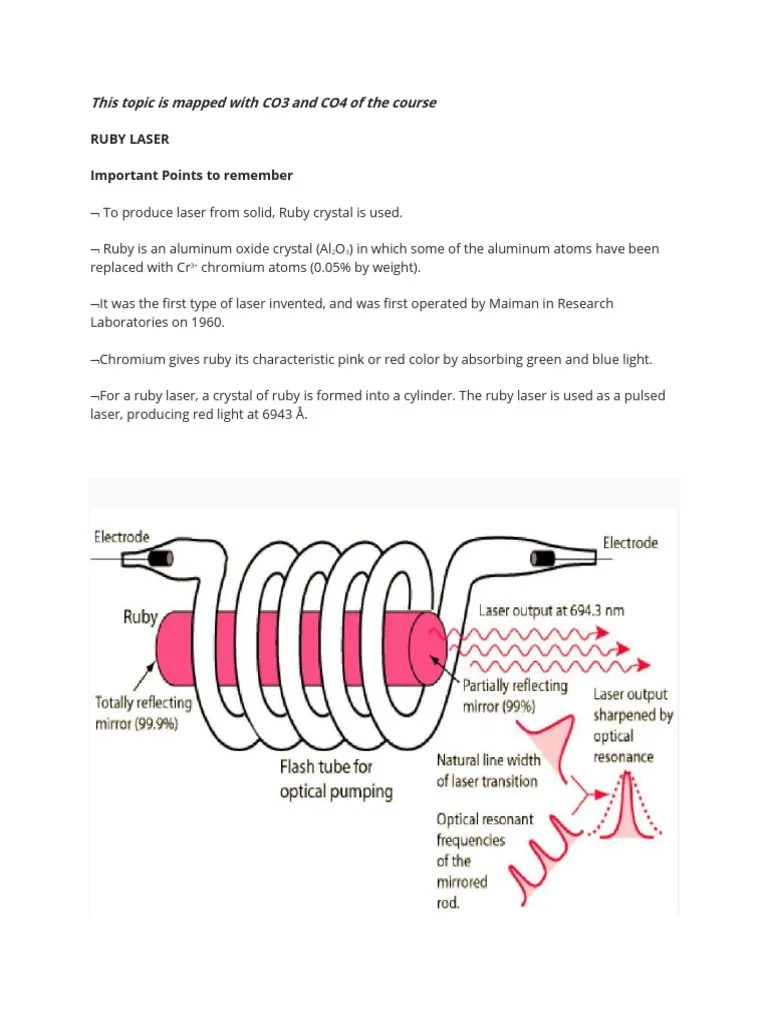 This topic is mapped with CO3 and CO4 of the course

RUBY LASER

Important Points to remember

¬ To produce laser from solid, Ruby crystal is used.

¬ Ruby is an aluminum oxide crystal ($Al_2O_3$) in which some of the aluminum atoms have been replaced with $Cr^{3+}$ chromium atoms (0.05% by weight).

¬It was the first type of laser invented, and was first operated by Maiman in Research Laboratories on 1960.

¬Chromium gives ruby its characteristic pink or red color by absorbing green and blue light.

¬For a ruby laser, a crystal of ruby is formed into a cylinder. The ruby laser is used as a pulsed laser, producing red light at 6943 Å.

Electrode

Electrode

Ruby

Laser output at 694.3 nm

Totally reflecting mirror (99.9%)

Partially reflecting mirror (99%)

Laser output sharpened by optical resonance

Flash tube for optical pumping

Natural line width of laser transition

Optical resonant frequencies of the mirrored rod.