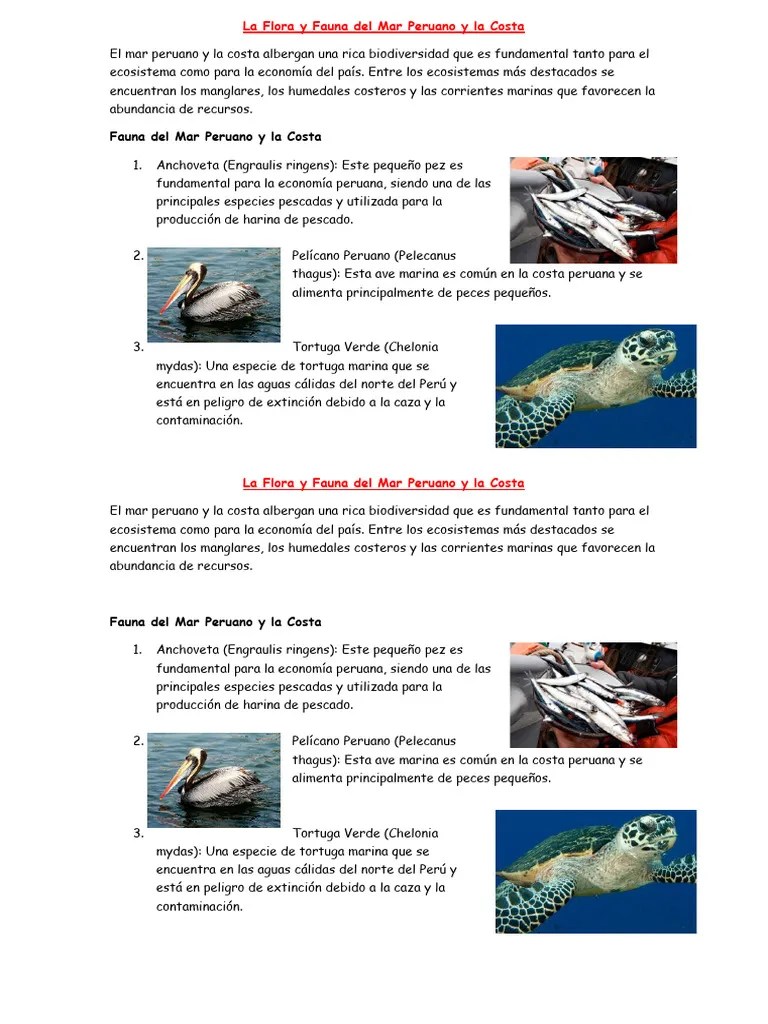 La Flora y Fauna del Mar Peruano y la Costa

El mar peruano y la costa albergan una rica biodiversidad que es fundamental tanto para el ecosistema como para la economía del país. Entre los ecosistemas más destacados se encuentran los manglares, los humedales costeros y las corrientes marinas que favorecen la abundancia de recursos.

Fauna del Mar Peruano y la Costa

1. Anchoveta (Engraulis ringens): Este pequeño pez es fundamental para la economía peruana, siendo una de las principales especies pescadas y utilizada para la producción de harina de pescado.

2. Pelícano Peruano (Pelecanus thagus): Esta ave marina es común en la costa peruana y se alimenta principalmente de peces pequeños.

3. Tortuga Verde (Chelonia mydas): Una especie de tortuga marina que se encuentra en las aguas cálidas del norte del Perú y está en peligro de extinción debido a la caza y la contaminación.

La Flora y Fauna del Mar Peruano y la Costa

El mar peruano y la costa albergan una rica biodiversidad que es fundamental tanto para el ecosistema como para la economía del país. Entre los ecosistemas más destacados se encuentran los manglares, los humedales costeros y las corrientes marinas que favorecen la abundancia de recursos.

Fauna del Mar Peruano y la Costa

1. Anchoveta (Engraulis ringens): Este pequeño pez es fundamental para la economía peruana, siendo una de las principales especies pescadas y utilizada para la producción de harina de pescado.

2. Pelícano Peruano (Pelecanus thagus): Esta ave marina es común en la costa peruana y se alimenta principalmente de peces pequeños.

3. Tortuga Verde (Chelonia mydas): Una especie de tortuga marina que se encuentra en las aguas cálidas del norte del Perú y está en peligro de extinción debido a la caza y la contaminación.