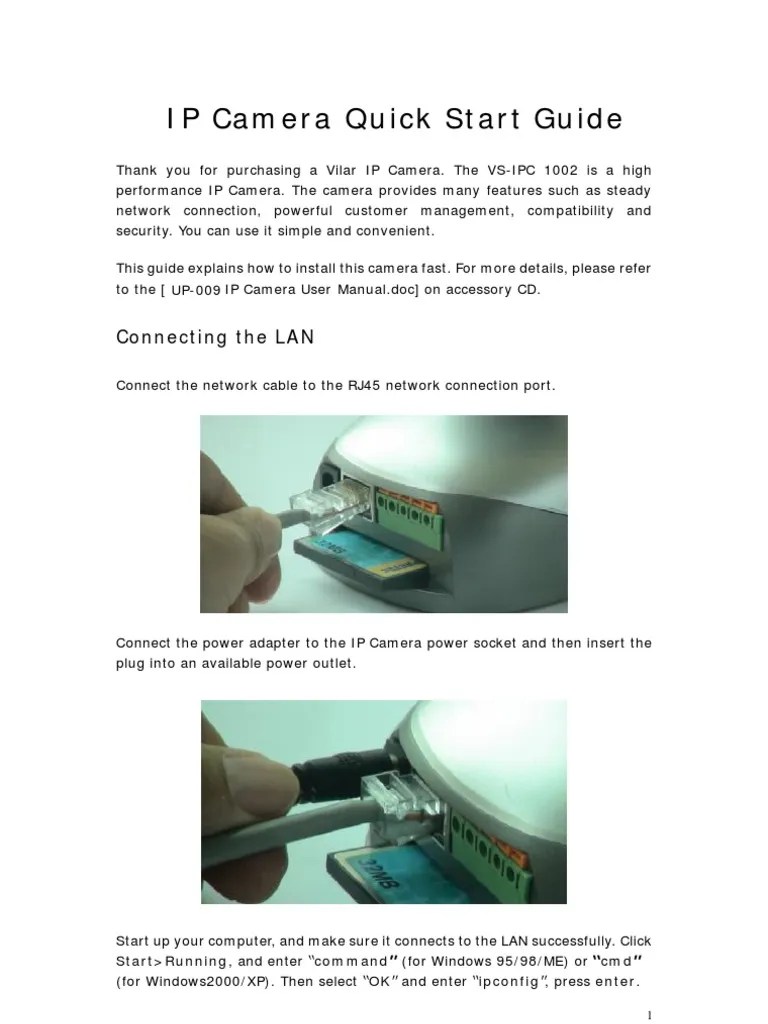 IP Camera Quick Start Guide

Thank you for purchasing a Vilar IP Camera. The VS-IPC 1002 is a high performance IP Camera. The camera provides many features such as steady network connection, powerful customer management, compatibility and security. You can use it simple and convenient.

This guide explains how to install this camera fast. For more details, please refer to the [ UP-009 IP Camera User Manual.doc] on accessory CD.

Connecting the LAN

Connect the network cable to the RJ45 network connection port.

32MB

Connect the power adapter to the IP Camera power socket and then insert the plug into an available power outlet.

32MB

Start up your computer, and make sure it connects to the LAN successfully. Click Start>Running, and enter "command" (for Windows 95/98/ME) or "cmd" (for Windows2000/XP). Then select "OK" and enter "ipconfig", press enter.

1