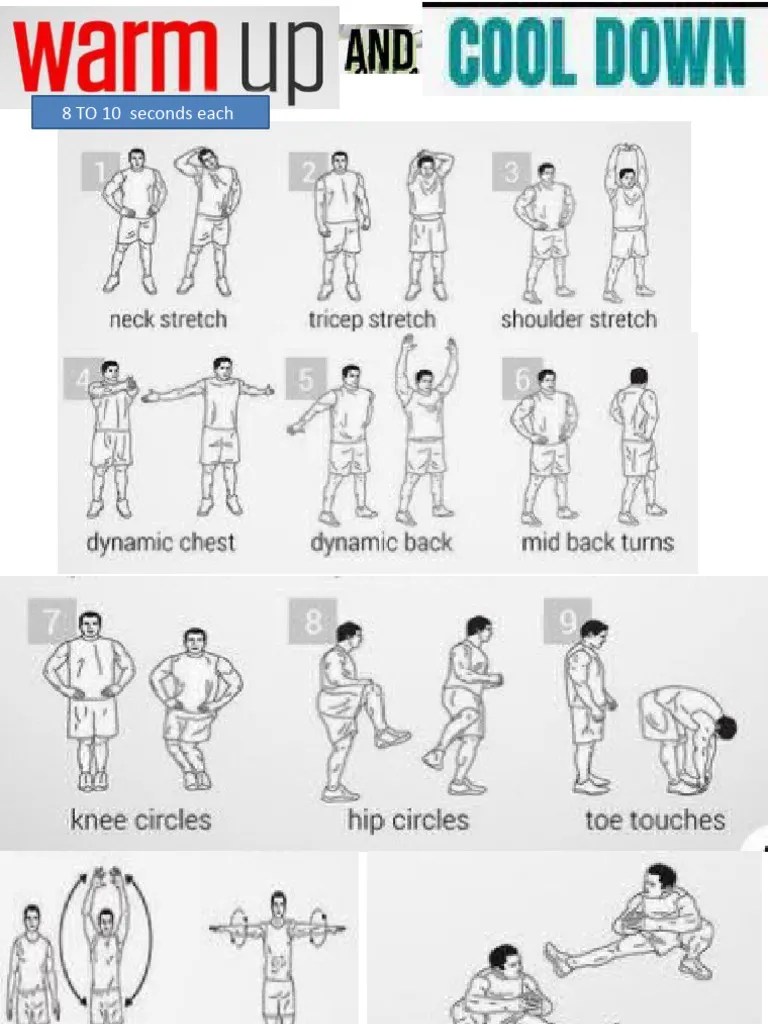 warm up AND COOL DOWN

8 TO 10 seconds each

1 neck stretch

2 tricep stretch

3 shoulder stretch

4 dynamic chest

5 dynamic back

6 mid back turns

7 knee circles

8 hip circles

9 toe touches