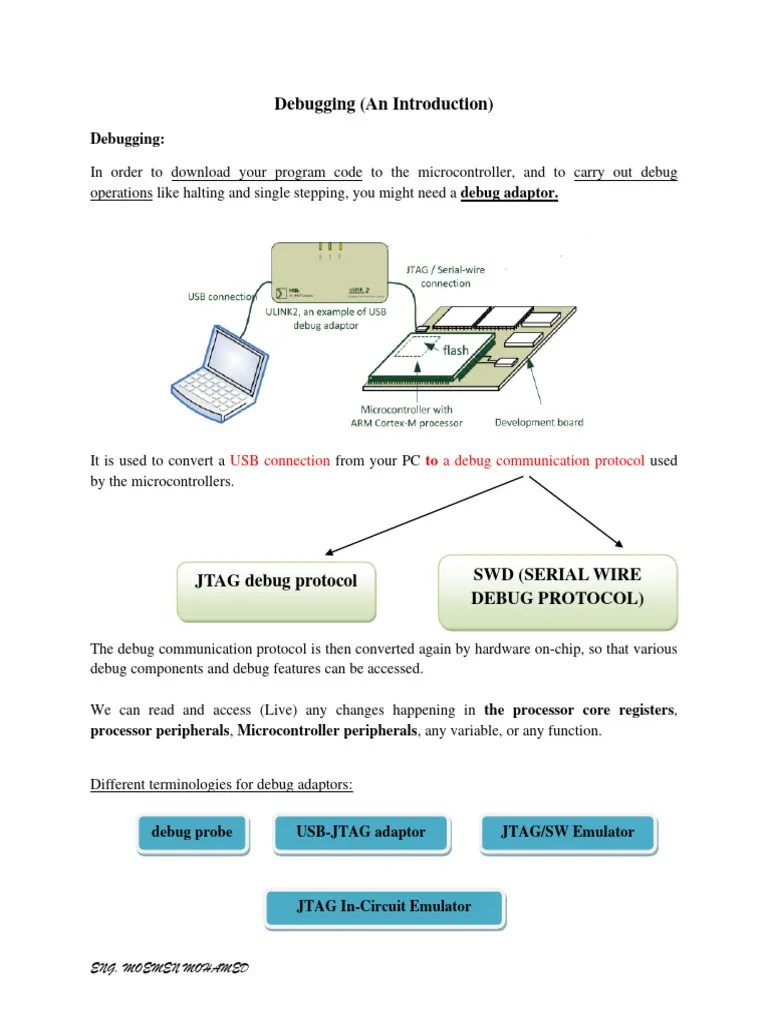 Debugging (An Introduction)

Debugging:

In order to download your program code to the microcontroller, and to carry out debug operations like halting and single stepping, you might need a debug adaptor.

USB connection

ULINK2, an example of USB debug adaptor

JTAG / Serial-wire connection

flash

Microcontroller with ARM Cortex-M processor

Development board

It is used to convert a USB connection from your PC to a debug communication protocol used by the microcontrollers.

JTAG debug protocol

SWD (SERIAL WIRE DEBUG PROTOCOL)

The debug communication protocol is then converted again by hardware on-chip, so that various debug components and debug features can be accessed.

We can read and access (Live) any changes happening in the processor core registers, processor peripherals, Microcontroller peripherals, any variable, or any function.

Different terminologies for debug adaptors:

debug probe

USB-JTAG adaptor

JTAG/SW Emulator

JTAG In-Circuit Emulator

ENG. MOEMEN MOHAMED