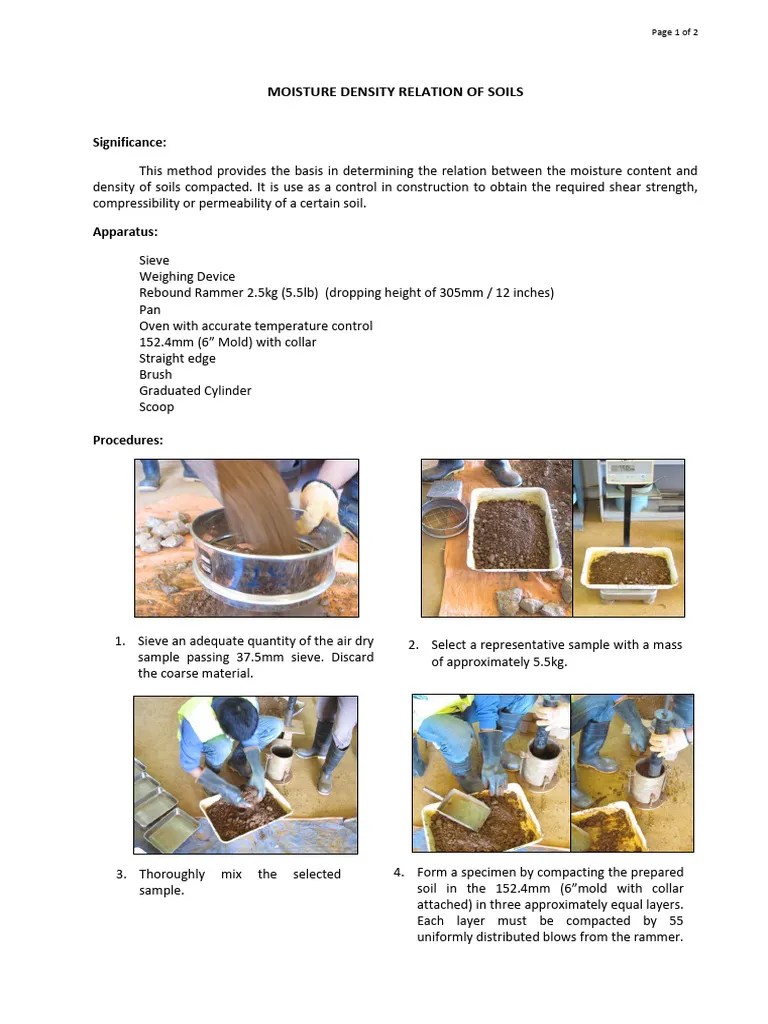 Page 1 of 2

MOISTURE DENSITY RELATION OF SOILS

Significance:

This method provides the basis in determining the relation between the moisture content and density of soils compacted. It is use as a control in construction to obtain the required shear strength, compressibility or permeability of a certain soil.

Apparatus:

Sieve
Weighing Device
Rebound Rammer 2.5kg (5.5lb) (dropping height of 305mm / 12 inches)
Pan
Oven with accurate temperature control
152.4mm (6" Mold) with collar
Straight edge
Brush
Graduated Cylinder
Scoop

Procedures:

1. Sieve an adequate quantity of the air dry sample passing 37.5mm sieve. Discard the coarse material.

2. Select a representative sample with a mass of approximately 5.5kg.

3. Thoroughly mix the selected sample.

4. Form a specimen by compacting the prepared soil in the 152.4mm (6"mold with collar attached) in three approximately equal layers. Each layer must be compacted by 55 uniformly distributed blows from the rammer.