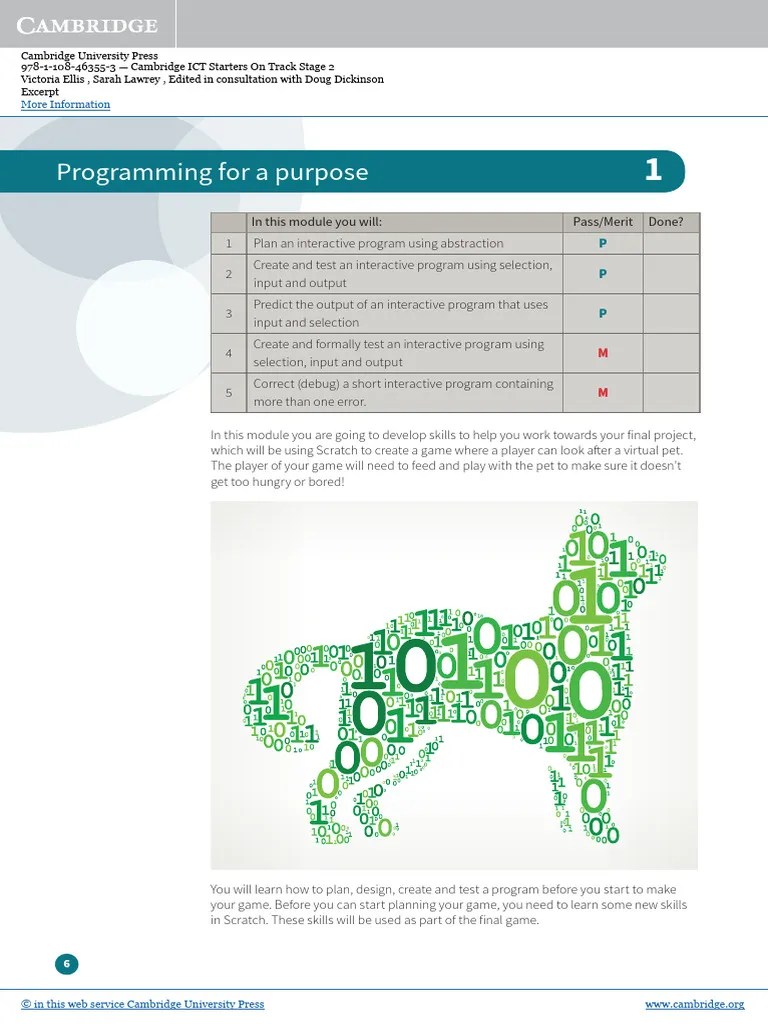 CAMBRIDGE

Cambridge University Press
978-1-108-46355-3 — Cambridge ICT Starters On Track Stage 2
Victoria Ellis , Sarah Lawrey , Edited in consultation with Doug Dickinson
Excerpt
More Information

Programming for a purpose

1

| | In this module you will: | Pass/Merit | Done? |
|---|---|---|---|
| 1 | Plan an interactive program using abstraction | P | |
| 2 | Create and test an interactive program using selection, input and output | P | |
| 3 | Predict the output of an interactive program that uses input and selection | P | |
| 4 | Create and formally test an interactive program using selection, input and output | M | |
| 5 | Correct (debug) a short interactive program containing more than one error. | M | |

In this module you are going to develop skills to help you work towards your final project, which will be using Scratch to create a game where a player can look after a virtual pet. The player of your game will need to feed and play with the pet to make sure it doesn't get too hungry or bored!

You will learn how to plan, design, create and test a program before you start to make your game. Before you can start planning your game, you need to learn some new skills in Scratch. These skills will be used as part of the final game.

6

© in this web service Cambridge University Press
www.cambridge.org