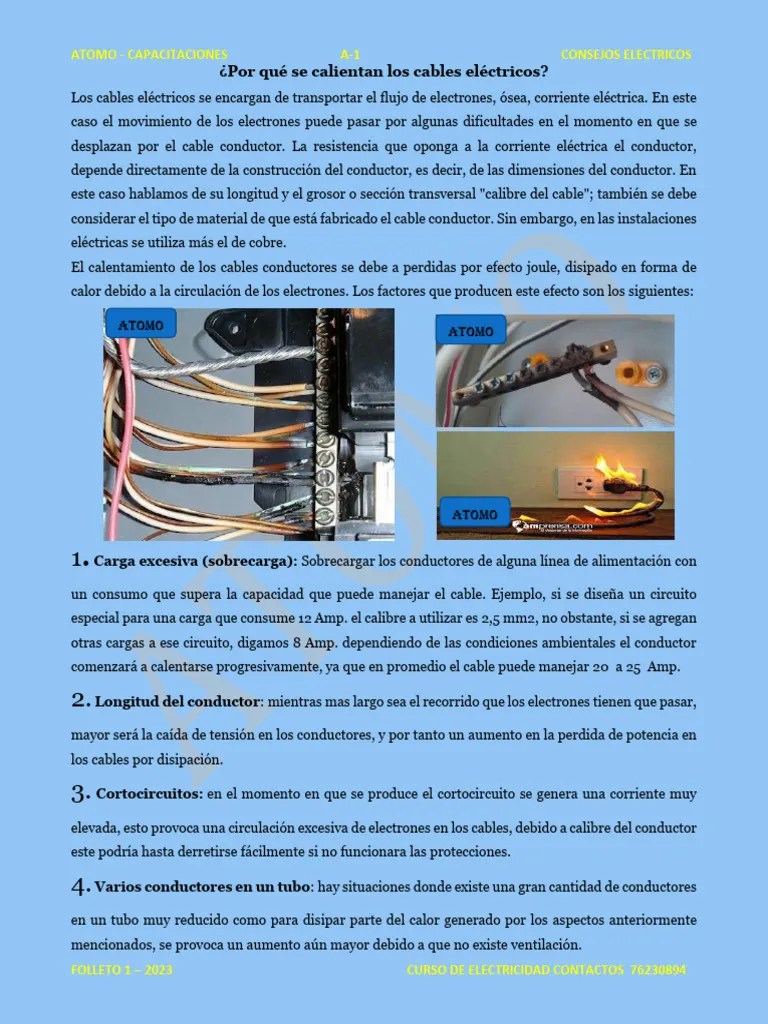 ATOMO - CAPACITACIONES A-1 CONSEJOS ELECTRICOS

¿Por qué se calientan los cables eléctricos?

Los cables eléctricos se encargan de transportar el flujo de electrones, ósea, corriente eléctrica. En este caso el movimiento de los electrones puede pasar por algunas dificultades en el momento en que se desplazan por el cable conductor. La resistencia que oponga a la corriente eléctrica el conductor, depende directamente de la construcción del conductor, es decir, de las dimensiones del conductor. En este caso hablamos de su longitud y el grosor o sección transversal "calibre del cable"; también se debe considerar el tipo de material de que está fabricado el cable conductor. Sin embargo, en las instalaciones eléctricas se utiliza más el de cobre.

El calentamiento de los cables conductores se debe a perdidas por efecto joule, disipado en forma de calor debido a la circulación de los electrones. Los factores que producen este efecto son los siguientes:

ATOMO

ATOMO

ATOMO

amprensa.com

1. Carga excesiva (sobrecarga): Sobrecargar los conductores de alguna línea de alimentación con un consumo que supera la capacidad que puede manejar el cable. Ejemplo, si se diseña un circuito especial para una carga que consume 12 Amp. el calibre a utilizar es 2,5 mm2, no obstante, si se agregan otras cargas a ese circuito, digamos 8 Amp. dependiendo de las condiciones ambientales el conductor comenzará a calentarse progresivamente, ya que en promedio el cable puede manejar 20 a 25 Amp.

2. Longitud del conductor: mientras mas largo sea el recorrido que los electrones tienen que pasar, mayor será la caída de tensión en los conductores, y por tanto un aumento en la perdida de potencia en los cables por disipación.

3. Cortocircuitos: en el momento en que se produce el cortocircuito se genera una corriente muy elevada, esto provoca una circulación excesiva de electrones en los cables, debido a calibre del conductor este podría hasta derretirse fácilmente si no funcionara las protecciones.

4. Varios conductores en un tubo: hay situaciones donde existe una gran cantidad de conductores en un tubo muy reducido como para disipar parte del calor generado por los aspectos anteriormente mencionados, se provoca un aumento aún mayor debido a que no existe ventilación.

FOLLETO 1 – 2023 CURSO DE ELECTRICIDAD CONTACTOS 76230894