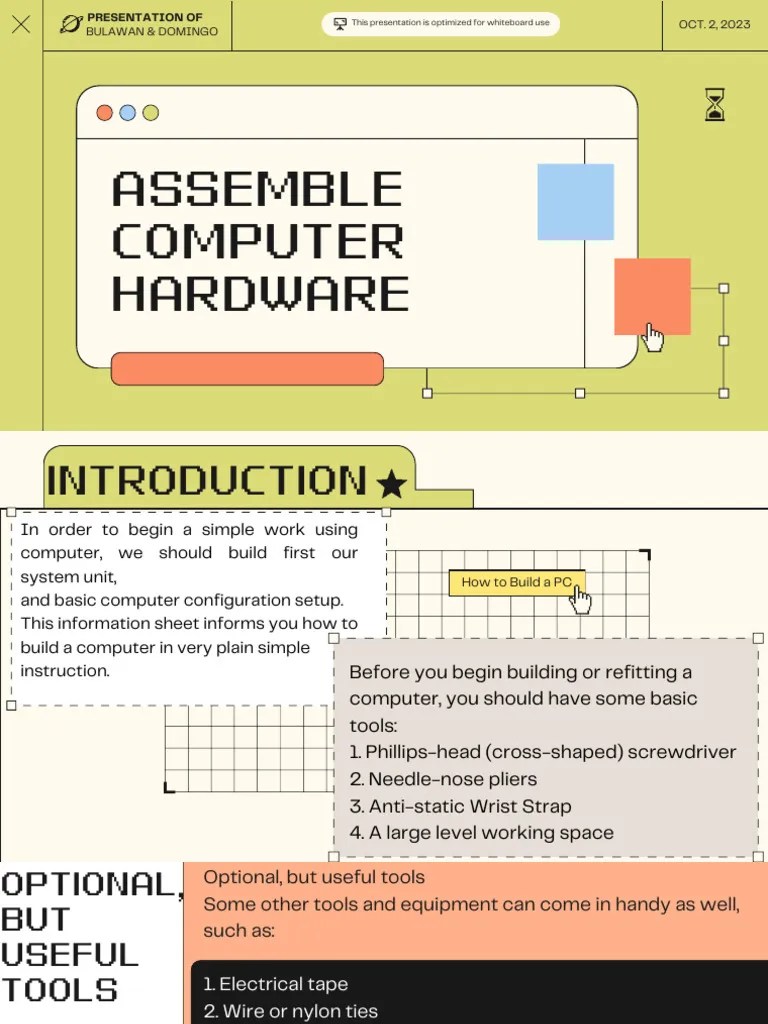 PRESENTATION OF
BULAWAN & DOMINGO

This presentation is optimized for whiteboard use

OCT. 2, 2023

ASSEMBLE COMPUTER HARDWARE

INTRODUCTION

In order to begin a simple work using computer, we should build first our system unit,
and basic computer configuration setup. This information sheet informs you how to build a computer in very plain simple instruction.

How to Build a PC

Before you begin building or refitting a computer, you should have some basic tools:
1. Phillips-head (cross-shaped) screwdriver
2. Needle-nose pliers
3. Anti-static Wrist Strap
4. A large level working space

OPTIONAL, BUT USEFUL TOOLS

Optional, but useful tools
Some other tools and equipment can come in handy as well, such as:

1. Electrical tape
2. Wire or nylon ties