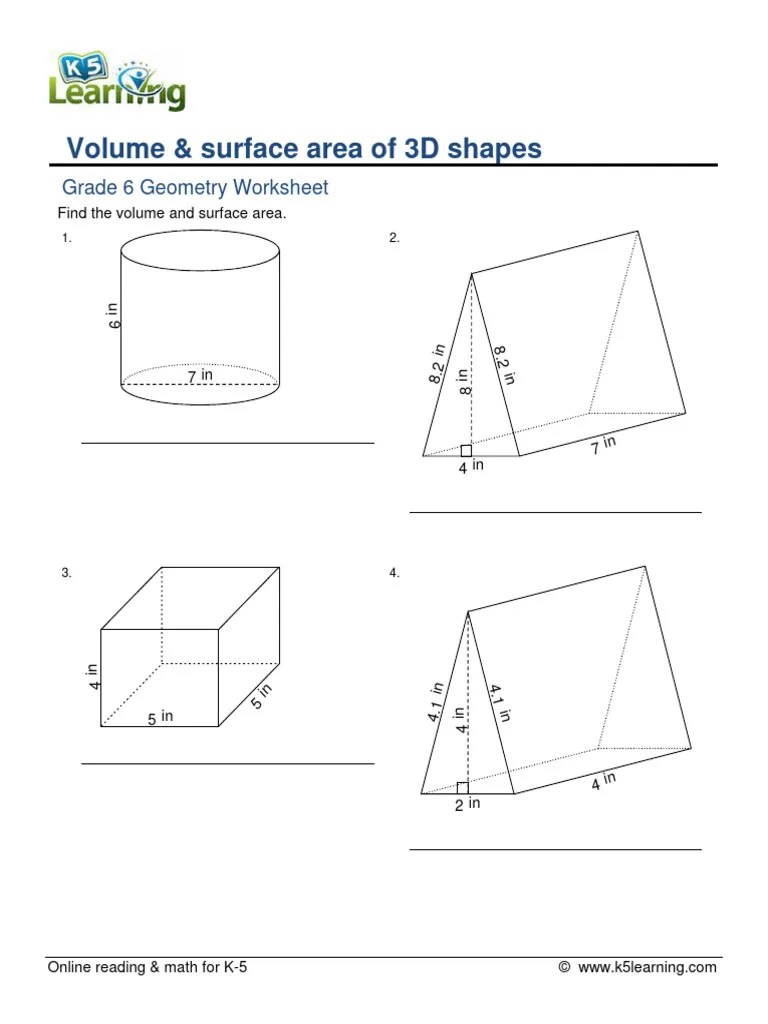 K5 Learning

Volume & surface area of 3D shapes

Grade 6 Geometry Worksheet

Find the volume and surface area.

1.

6 in

7 in

2.

8.2 in

8 in

8.2 in

4 in

7 in

3.

4 in

5 in

5 in

4.

4.1 in

4 in

4.1 in

2 in

4 in

Online reading & math for K-5

© www.k5learning.com