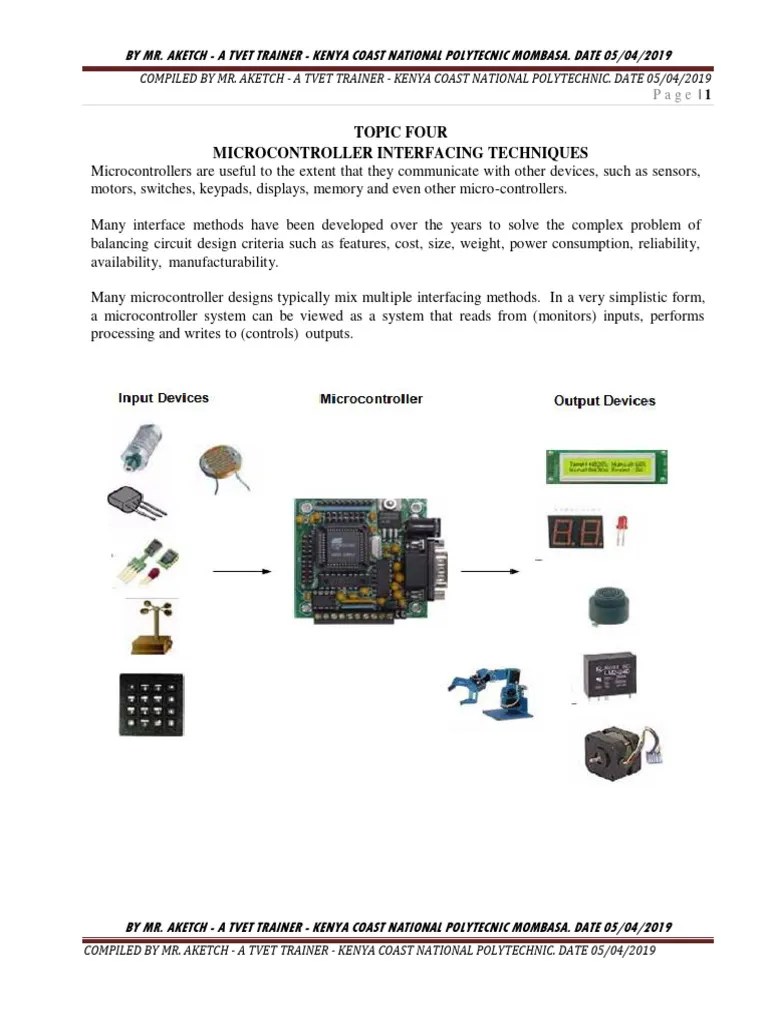 BY MR. AKETCH - A TVET TRAINER - KENYA COAST NATIONAL POLYTECNIC MOMBASA. DATE 05/04/2019

COMPILED BY MR. AKETCH - A TVET TRAINER - KENYA COAST NATIONAL POLYTECHNIC. DATE 05/04/2019

P a g e | 1

TOPIC FOUR
MICROCONTROLLER INTERFACING TECHNIQUES

Microcontrollers are useful to the extent that they communicate with other devices, such as sensors, motors, switches, keypads, displays, memory and even other micro-controllers.

Many interface methods have been developed over the years to solve the complex problem of balancing circuit design criteria such as features, cost, size, weight, power consumption, reliability, availability, manufacturability.

Many microcontroller designs typically mix multiple interfacing methods. In a very simplistic form, a microcontroller system can be viewed as a system that reads from (monitors) inputs, performs processing and writes to (controls) outputs.

Input Devices

Microcontroller

Output Devices

BY MR. AKETCH - A TVET TRAINER - KENYA COAST NATIONAL POLYTECNIC MOMBASA. DATE 05/04/2019

COMPILED BY MR. AKETCH - A TVET TRAINER - KENYA COAST NATIONAL POLYTECHNIC. DATE 05/04/2019