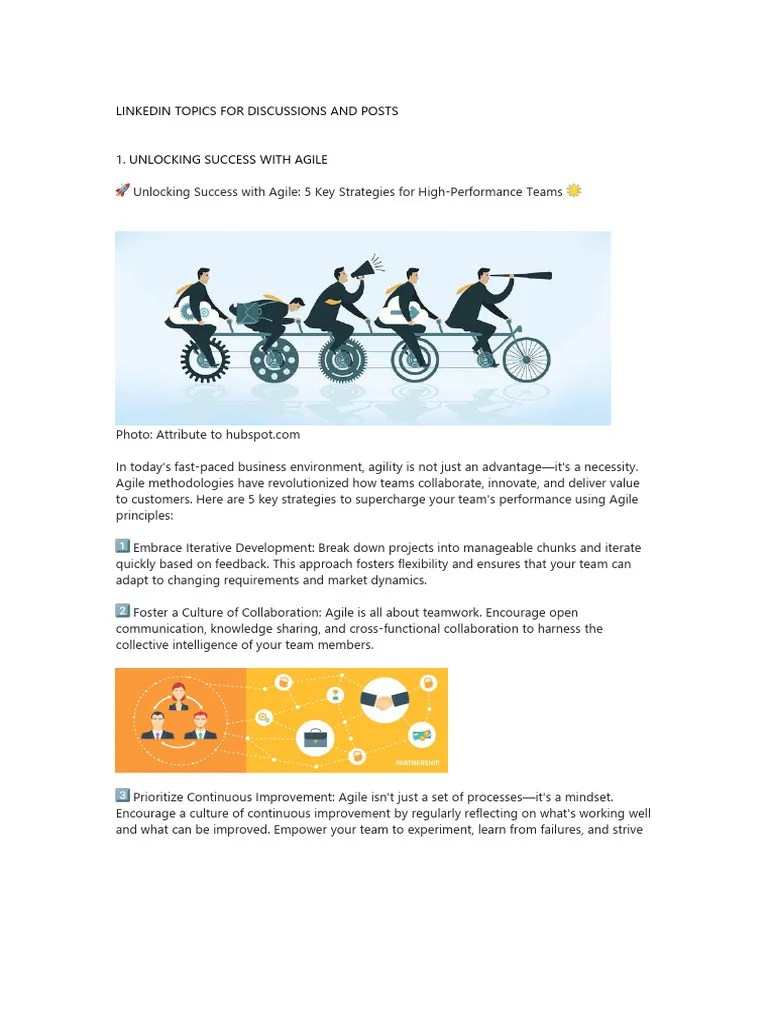 LINKEDIN TOPICS FOR DISCUSSIONS AND POSTS

1. UNLOCKING SUCCESS WITH AGILE

🚀 Unlocking Success with Agile: 5 Key Strategies for High-Performance Teams 🌟

Photo: Attribute to hubspot.com

In today's fast-paced business environment, agility is not just an advantage—it's a necessity. Agile methodologies have revolutionized how teams collaborate, innovate, and deliver value to customers. Here are 5 key strategies to supercharge your team's performance using Agile principles:

1️⃣ Embrace Iterative Development: Break down projects into manageable chunks and iterate quickly based on feedback. This approach fosters flexibility and ensures that your team can adapt to changing requirements and market dynamics.

2️⃣ Foster a Culture of Collaboration: Agile is all about teamwork. Encourage open communication, knowledge sharing, and cross-functional collaboration to harness the collective intelligence of your team members.

PARTNERSHIP

3️⃣ Prioritize Continuous Improvement: Agile isn't just a set of processes—it's a mindset. Encourage a culture of continuous improvement by regularly reflecting on what's working well and what can be improved. Empower your team to experiment, learn from failures, and strive