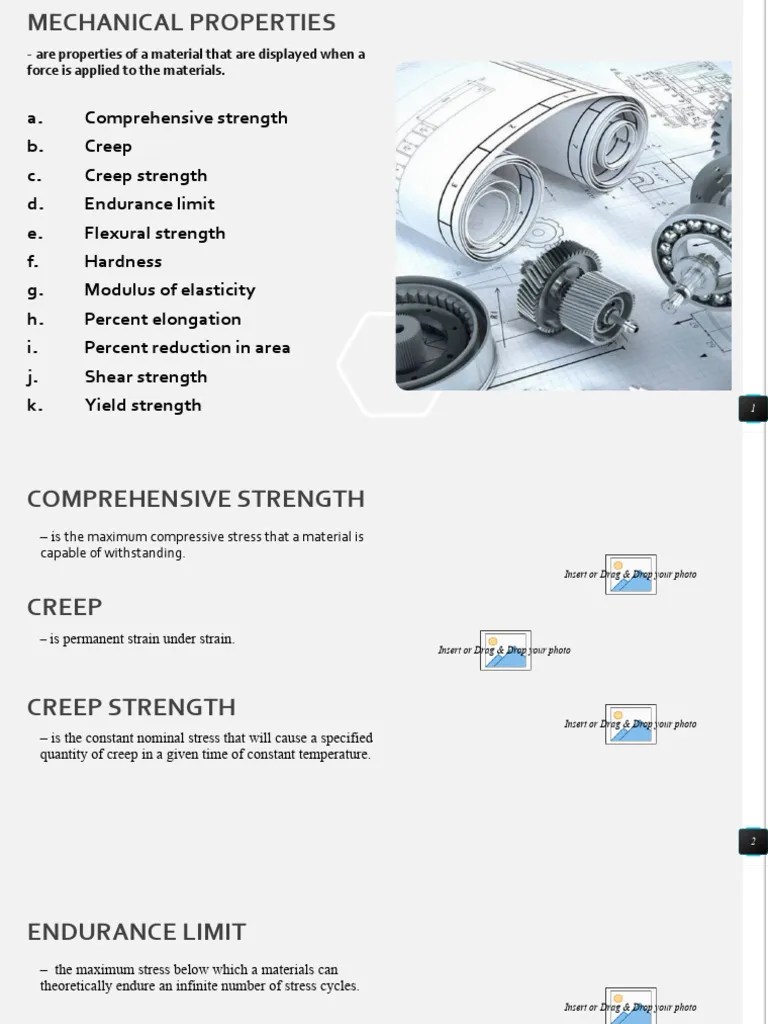 MECHANICAL PROPERTIES

- are properties of a material that are displayed when a force is applied to the materials.

a. Comprehensive strength
b. Creep
c. Creep strength
d. Endurance limit
e. Flexural strength
f. Hardness
g. Modulus of elasticity
h. Percent elongation
i. Percent reduction in area
j. Shear strength
k. Yield strength

1

COMPREHENSIVE STRENGTH

– is the maximum compressive stress that a material is capable of withstanding.

Insert or Drag & Drop your photo

CREEP

– is permanent strain under strain.

Insert or Drag & Drop your photo

CREEP STRENGTH

– is the constant nominal stress that will cause a specified quantity of creep in a given time of constant temperature.

Insert or Drag & Drop your photo

2

ENDURANCE LIMIT

– the maximum stress below which a materials can theoretically endure an infinite number of stress cycles.

Insert or Drag & Drop your photo