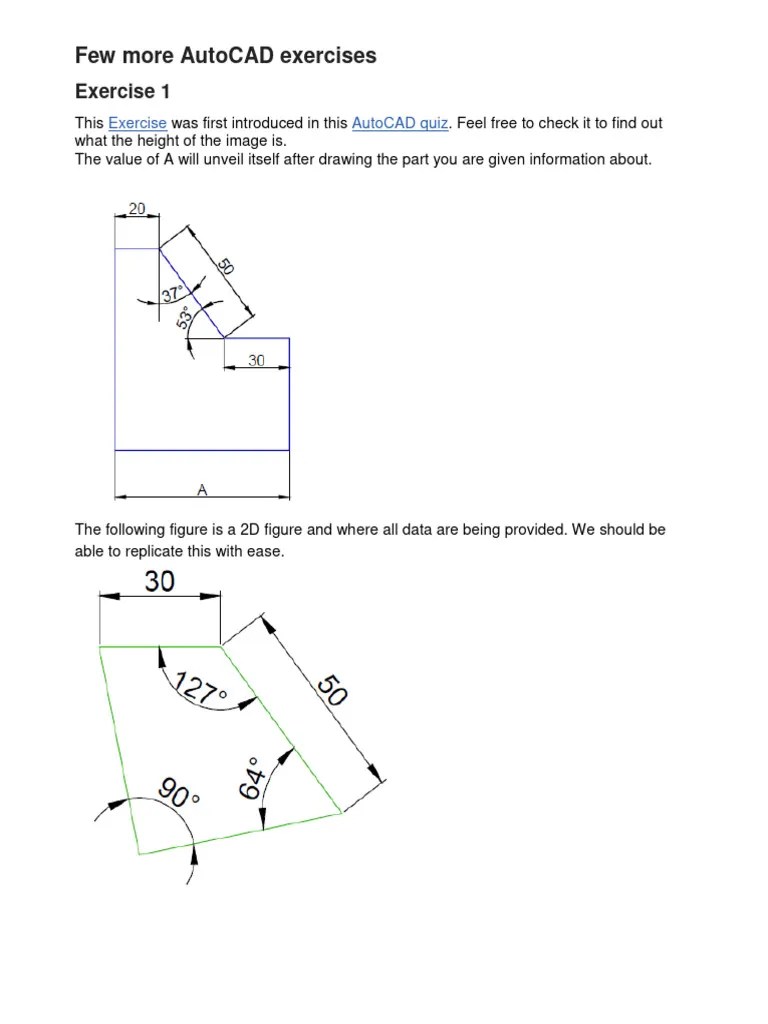 Few more AutoCAD exercises

Exercise 1

This Exercise was first introduced in this AutoCAD quiz. Feel free to check it to find out what the height of the image is.
The value of A will unveil itself after drawing the part you are given information about.

20
50
37°
53°
30
A

The following figure is a 2D figure and where all data are being provided. We should be able to replicate this with ease.

30
127°
50
64°
90°