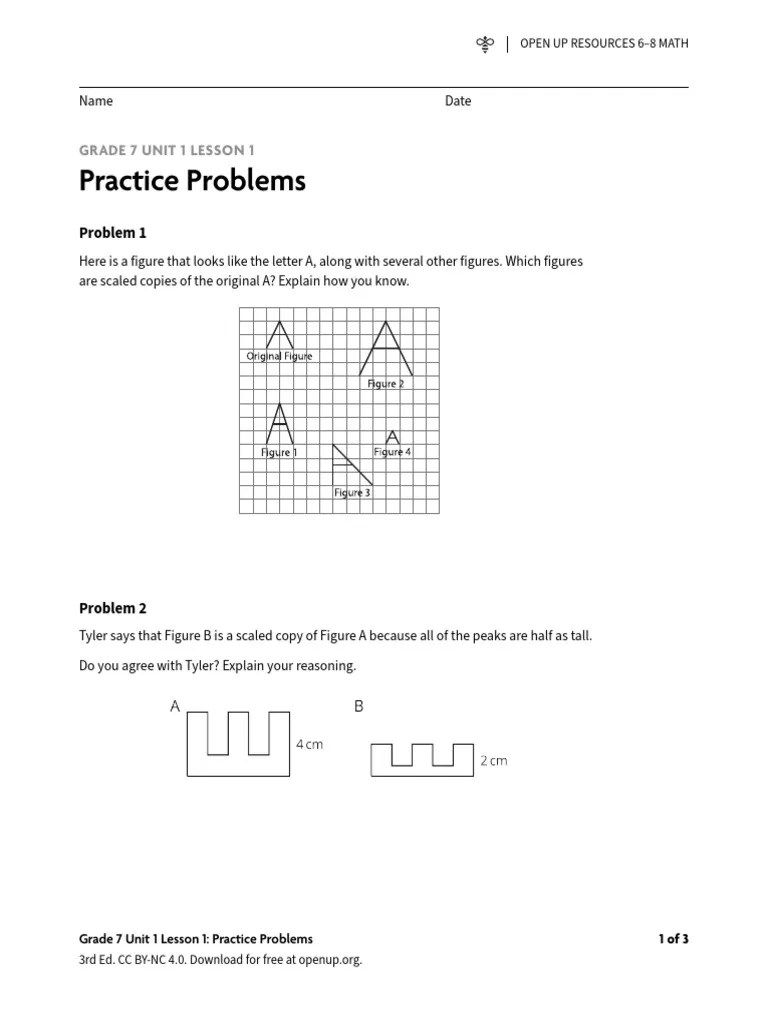 OPEN UP RESOURCES 6–8 MATH

Name

Date

GRADE 7 UNIT 1 LESSON 1

Practice Problems

Problem 1

Here is a figure that looks like the letter A, along with several other figures. Which figures are scaled copies of the original A? Explain how you know.

Original Figure

Figure 2

Figure 1

Figure 4

Figure 3

Problem 2

Tyler says that Figure B is a scaled copy of Figure A because all of the peaks are half as tall.

Do you agree with Tyler? Explain your reasoning.

A

4 cm

B

2 cm

Grade 7 Unit 1 Lesson 1: Practice Problems

1 of 3

3rd Ed. CC BY-NC 4.0. Download for free at openup.org.