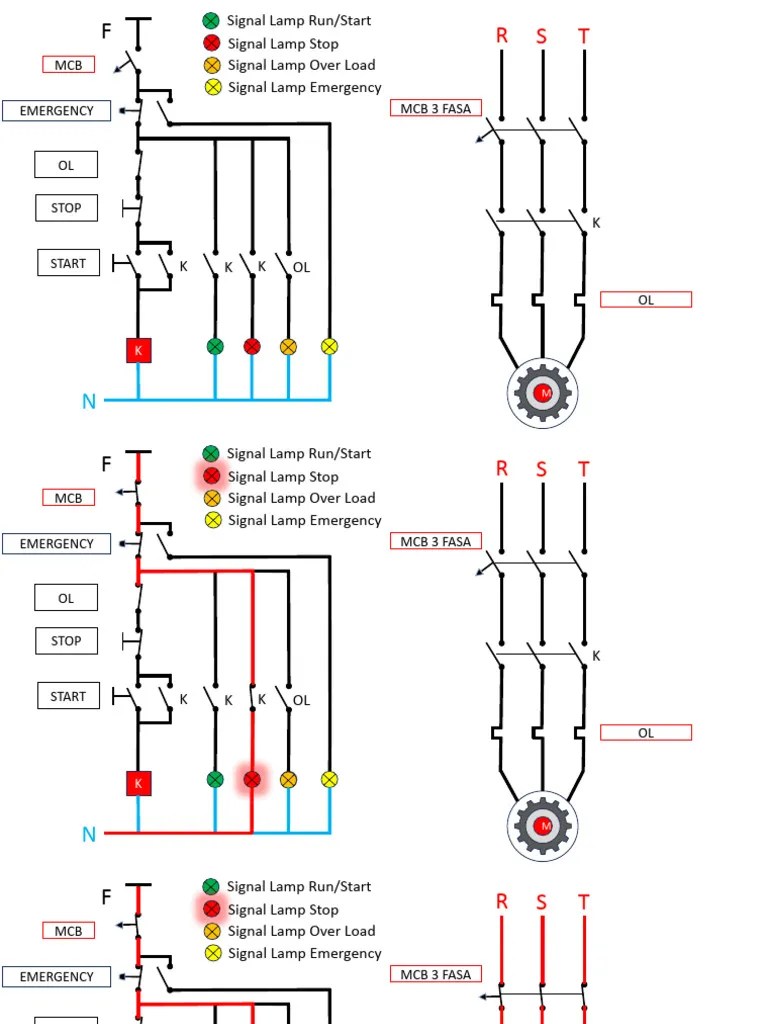 F

Signal Lamp Run/Start
Signal Lamp Stop
Signal Lamp Over Load
Signal Lamp Emergency

MCB
EMERGENCY
OL
STOP
START
K
K
K
OL
K
N

R S T
MCB 3 FASA
K
OL
M

F

Signal Lamp Run/Start
Signal Lamp Stop
Signal Lamp Over Load
Signal Lamp Emergency

MCB
EMERGENCY
OL
STOP
START
K
K
K
OL
K
N

R S T
MCB 3 FASA
K
OL
M

F

Signal Lamp Run/Start
Signal Lamp Stop
Signal Lamp Over Load
Signal Lamp Emergency

MCB
EMERGENCY

R S T
MCB 3 FASA