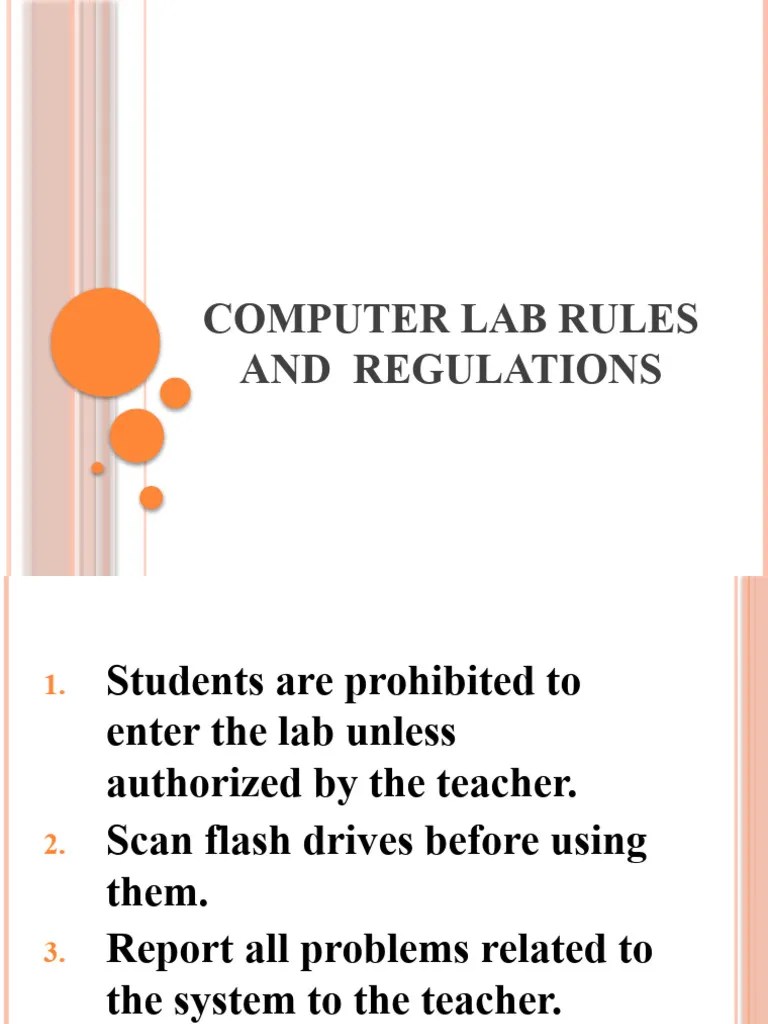 COMPUTER LAB RULES AND REGULATIONS

1. Students are prohibited to enter the lab unless authorized by the teacher.
2. Scan flash drives before using them.
3. Report all problems related to the system to the teacher.