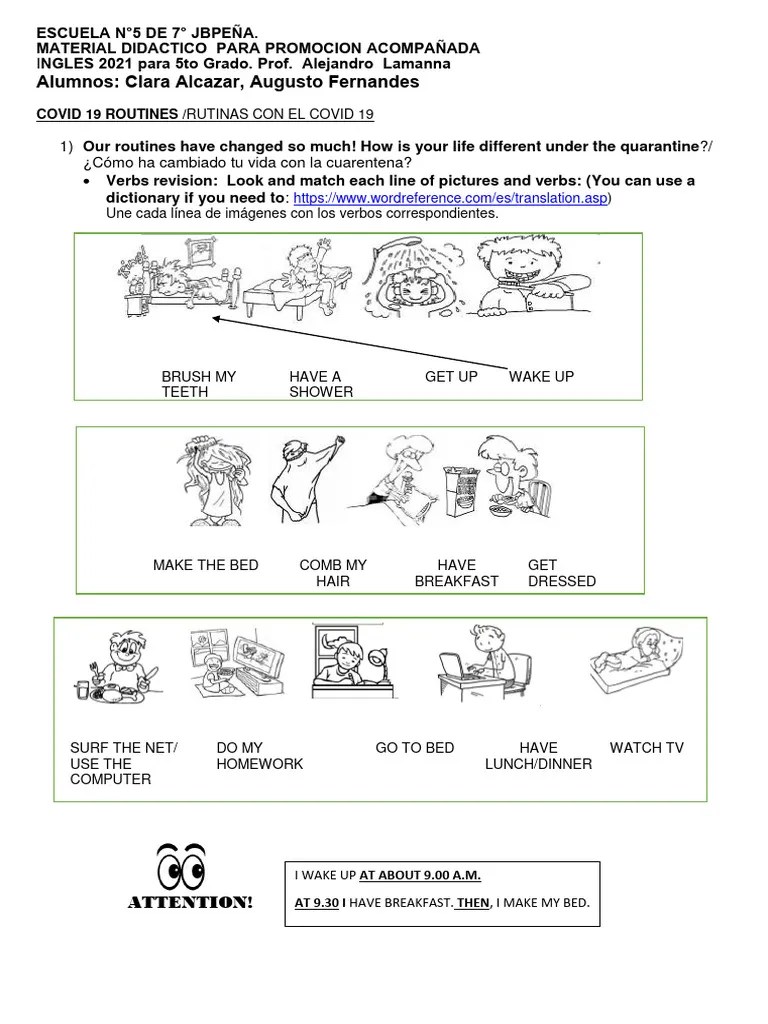 ESCUELA N°5 DE 7° JBPEÑA.
MATERIAL DIDACTICO PARA PROMOCION ACOMPAÑADA
INGLES 2021 para 5to Grado. Prof. Alejandro Lamanna
Alumnos: Clara Alcazar, Augusto Fernandes

COVID 19 ROUTINES /RUTINAS CON EL COVID 19

1) Our routines have changed so much! How is your life different under the quarantine?/ ¿Cómo ha cambiado tu vida con la cuarentena?
• Verbs revision: Look and match each line of pictures and verbs: (You can use a dictionary if you need to: https://www.wordreference.com/es/translation.asp)
Une cada línea de imágenes con los verbos correspondientes.

BRUSH MY TEETH
HAVE A SHOWER
GET UP
WAKE UP

MAKE THE BED
COMB MY HAIR
HAVE BREAKFAST
GET DRESSED

SURF THE NET/ USE THE COMPUTER
DO MY HOMEWORK
GO TO BED
HAVE LUNCH/DINNER
WATCH TV

ATTENTION!

I WAKE UP AT ABOUT 9.00 A.M.

AT 9.30 I HAVE BREAKFAST. THEN, I MAKE MY BED.