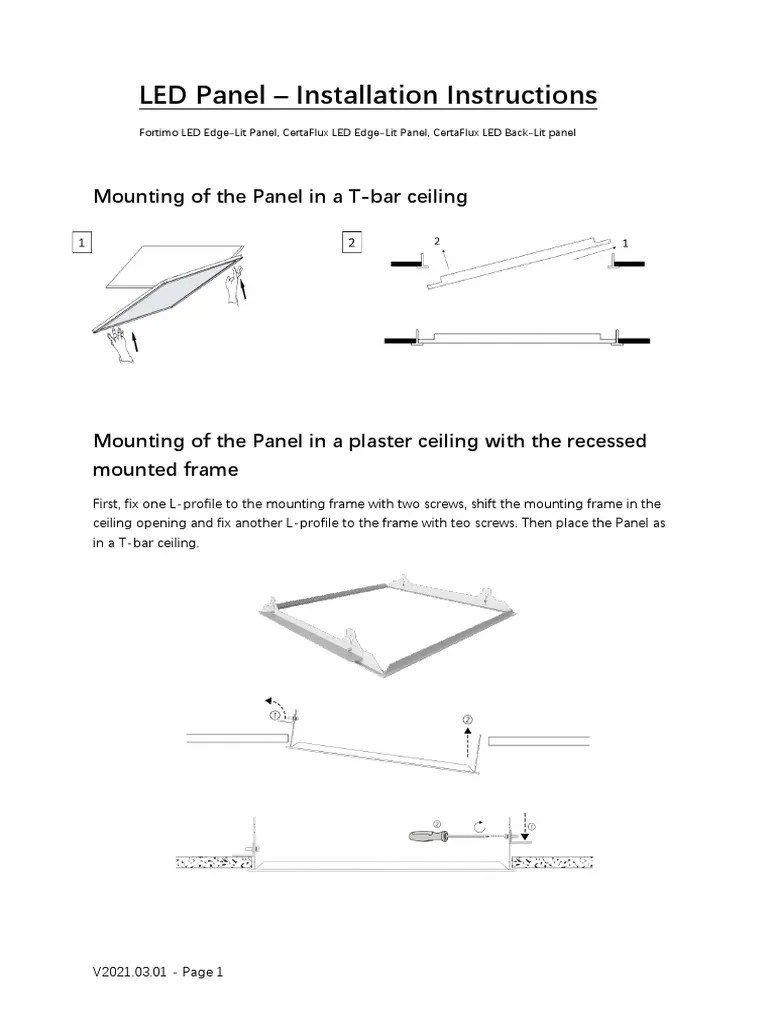 LED Panel – Installation Instructions

Fortimo LED Edge-Lit Panel, CertaFlux LED Edge-Lit Panel, CertaFlux LED Back-Lit panel

Mounting of the Panel in a T-bar ceiling

1

2

2

1

Mounting of the Panel in a plaster ceiling with the recessed mounted frame

First, fix one L-profile to the mounting frame with two screws, shift the mounting frame in the ceiling opening and fix another L-profile to the frame with teo screws. Then place the Panel as in a T-bar ceiling.

①

②

②

①

V2021.03.01 - Page 1