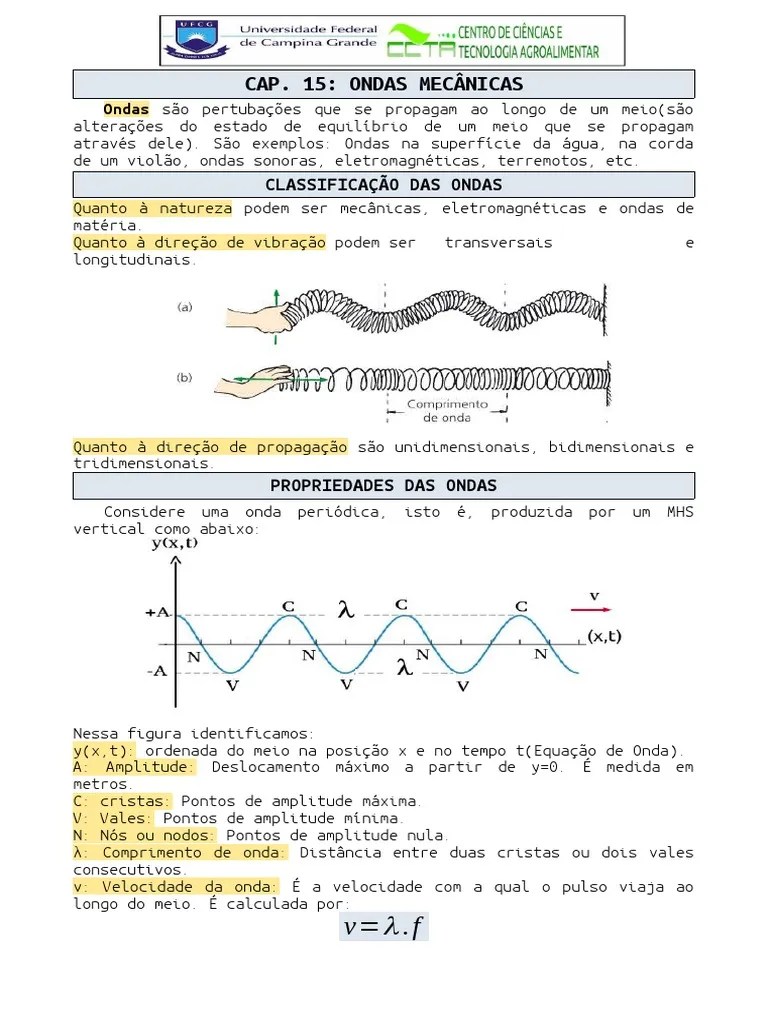 UFCG Universidade Federal de Campina Grande

CCTA CENTRO DE CIÊNCIAS E TECNOLOGIA AGROALIMENTAR

CAP. 15: ONDAS MECÂNICAS

Ondas são pertubações que se propagam ao longo de um meio(são alterações do estado de equilíbrio de um meio que se propagam através dele). São exemplos: Ondas na superfície da água, na corda de um violão, ondas sonoras, eletromagnéticas, terremotos, etc.

CLASSIFICAÇÃO DAS ONDAS

Quanto à natureza podem ser mecânicas, eletromagnéticas e ondas de matéria.
Quanto à direção de vibração podem ser transversais e longitudinais.

(a)

(b)

Comprimento de onda

Quanto à direção de propagação são unidimensionais, bidimensionais e tridimensionais.

PROPRIEDADES DAS ONDAS

Considere uma onda periódica, isto é, produzida por um MHS vertical como abaixo:

y(x,t)

+A

-A

C

C

C

$\lambda$

$\lambda$

N

N

N

N

V

V

V

v

(x,t)

Nessa figura identificamos:
y(x,t): ordenada do meio na posição x e no tempo t(Equação de Onda).
A: Amplitude: Deslocamento máximo a partir de y=0. É medida em metros.
C: cristas: Pontos de amplitude máxima.
V: Vales: Pontos de amplitude mínima.
N: Nós ou nodos: Pontos de amplitude nula.
λ: Comprimento de onda: Distância entre duas cristas ou dois vales consecutivos.
v: Velocidade da onda: É a velocidade com a qual o pulso viaja ao longo do meio. É calculada por:

$v=\lambda.f$