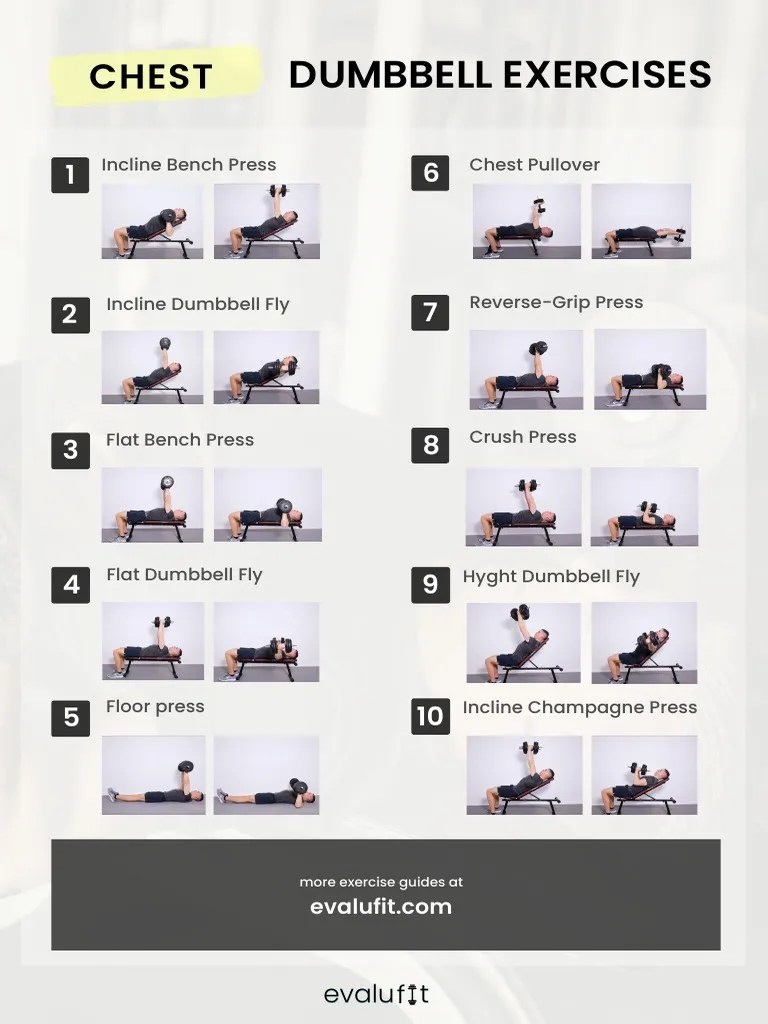 CHEST DUMBBELL EXERCISES

1 Incline Bench Press

2 Incline Dumbbell Fly

3 Flat Bench Press

4 Flat Dumbbell Fly

5 Floor press

6 Chest Pullover

7 Reverse-Grip Press

8 Crush Press

9 Hyght Dumbbell Fly

10 Incline Champagne Press

more exercise guides at
evalufit.com

evalufit