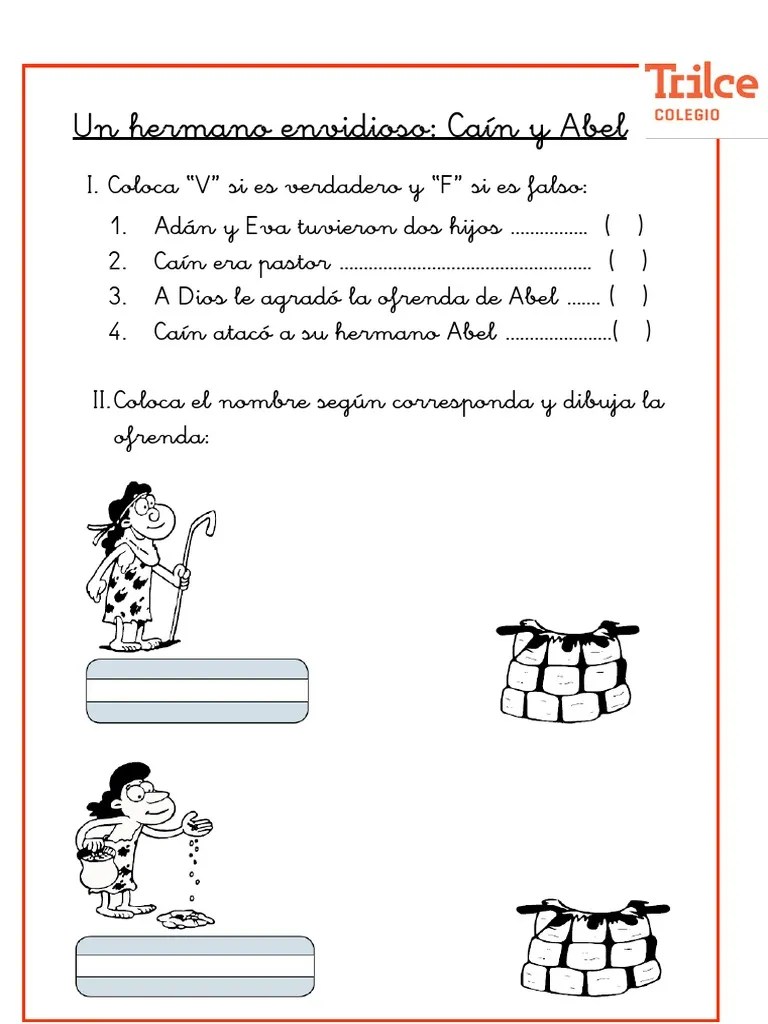 Trilce
COLEGIO

Un hermano envidioso: Caín y Abel

I. Coloca "V" si es verdadero y "F" si es falso:

1. Adán y Eva tuvieron dos hijos ................ ( )
2. Caín era pastor .................................................... ( )
3. A Dios le agradó la ofrenda de Abel ....... ( )
4. Caín atacó a su hermano Abel ......................( )

II. Coloca el nombre según corresponda y dibuja la ofrenda: