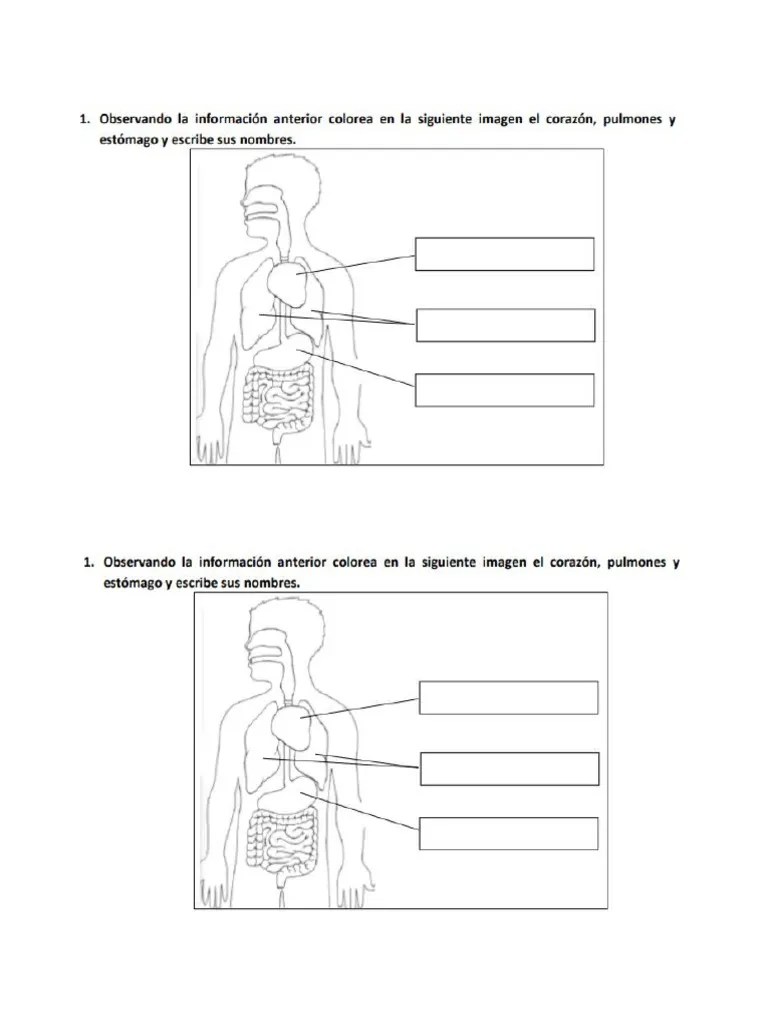 1. Observando la información anterior colorea en la siguiente imagen el corazón, pulmones y estómago y escribe sus nombres.

1. Observando la información anterior colorea en la siguiente imagen el corazón, pulmones y estómago y escribe sus nombres.