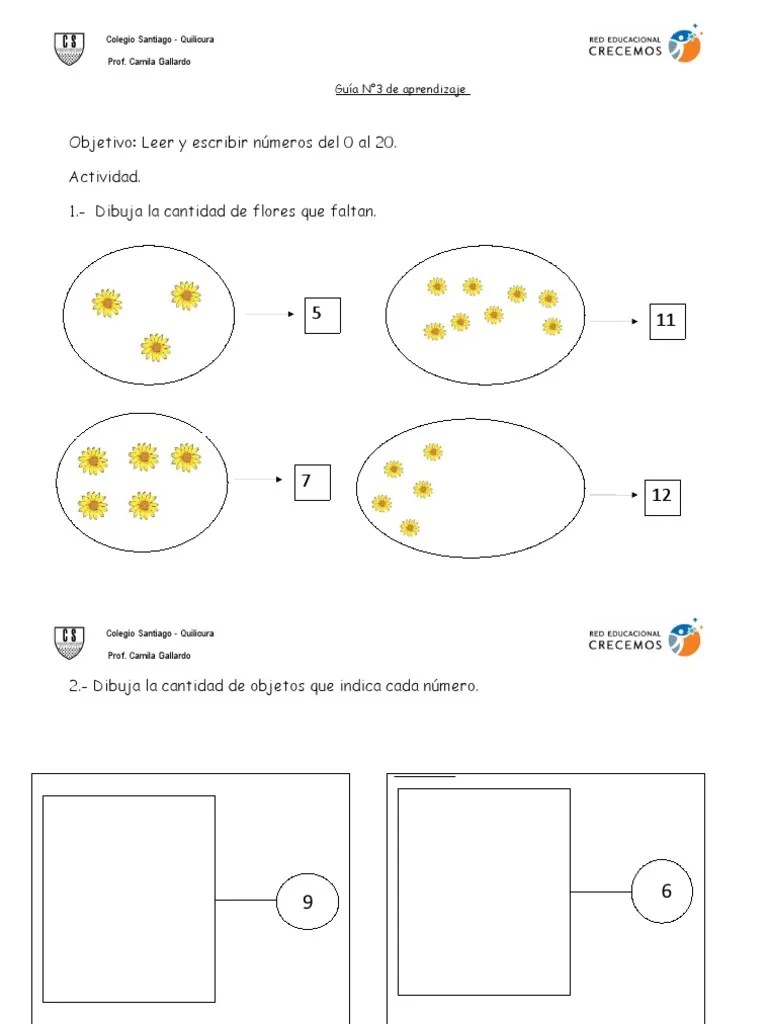 CS
Colegio Santiago - Quilicura
Prof. Camila Gallardo

RED EDUCACIONAL
CRECEMOS

Guía N°3 de aprendizaje

Objetivo: Leer y escribir números del 0 al 20.

Actividad.

1.- Dibuja la cantidad de flores que faltan.

5

11

7

12

CS
Colegio Santiago - Quilicura
Prof. Camila Gallardo

RED EDUCACIONAL
CRECEMOS

2.- Dibuja la cantidad de objetos que indica cada número.

9

6