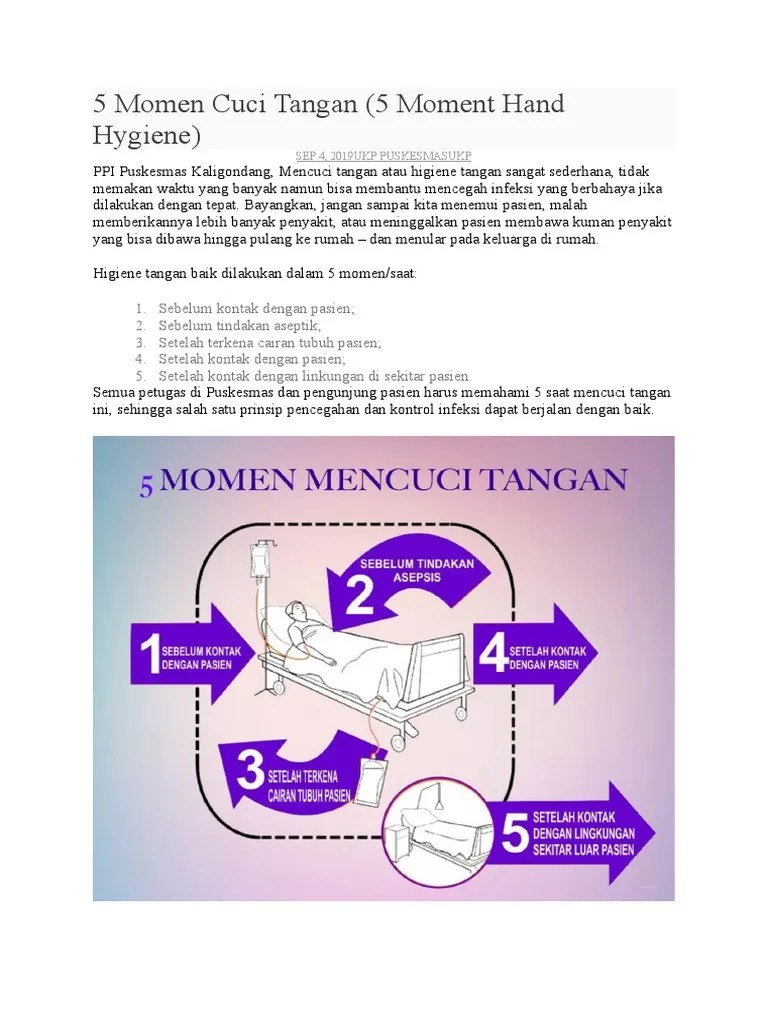 5 Momen Cuci Tangan (5 Moment Hand Hygiene)

SEP 4, 2019UKP PUSKESMASUKP

PPI Puskesmas Kaligondang, Mencuci tangan atau higiene tangan sangat sederhana, tidak memakan waktu yang banyak namun bisa membantu mencegah infeksi yang berbahaya jika dilakukan dengan tepat. Bayangkan, jangan sampai kita menemui pasien, malah memberikannya lebih banyak penyakit, atau meninggalkan pasien membawa kuman penyakit yang bisa dibawa hingga pulang ke rumah – dan menular pada keluarga di rumah.

Higiene tangan baik dilakukan dalam 5 momen/saat:

1. Sebelum kontak dengan pasien;
2. Sebelum tindakan aseptik;
3. Setelah terkena cairan tubuh pasien;
4. Setelah kontak dengan pasien;
5. Setelah kontak dengan linkungan di sekitar pasien.

Semua petugas di Puskesmas dan pengunjung pasien harus memahami 5 saat mencuci tangan ini, sehingga salah satu prinsip pencegahan dan kontrol infeksi dapat berjalan dengan baik.

5 MOMEN MENCUCI TANGAN

1 SEBELUM KONTAK DENGAN PASIEN

2 SEBELUM TINDAKAN ASEPSIS

3 SETELAH TERKENA CAIRAN TUBUH PASIEN

4 SETELAH KONTAK DENGAN PASIEN

5 SETELAH KONTAK DENGAN LINGKUNGAN SEKITAR LUAR PASIEN